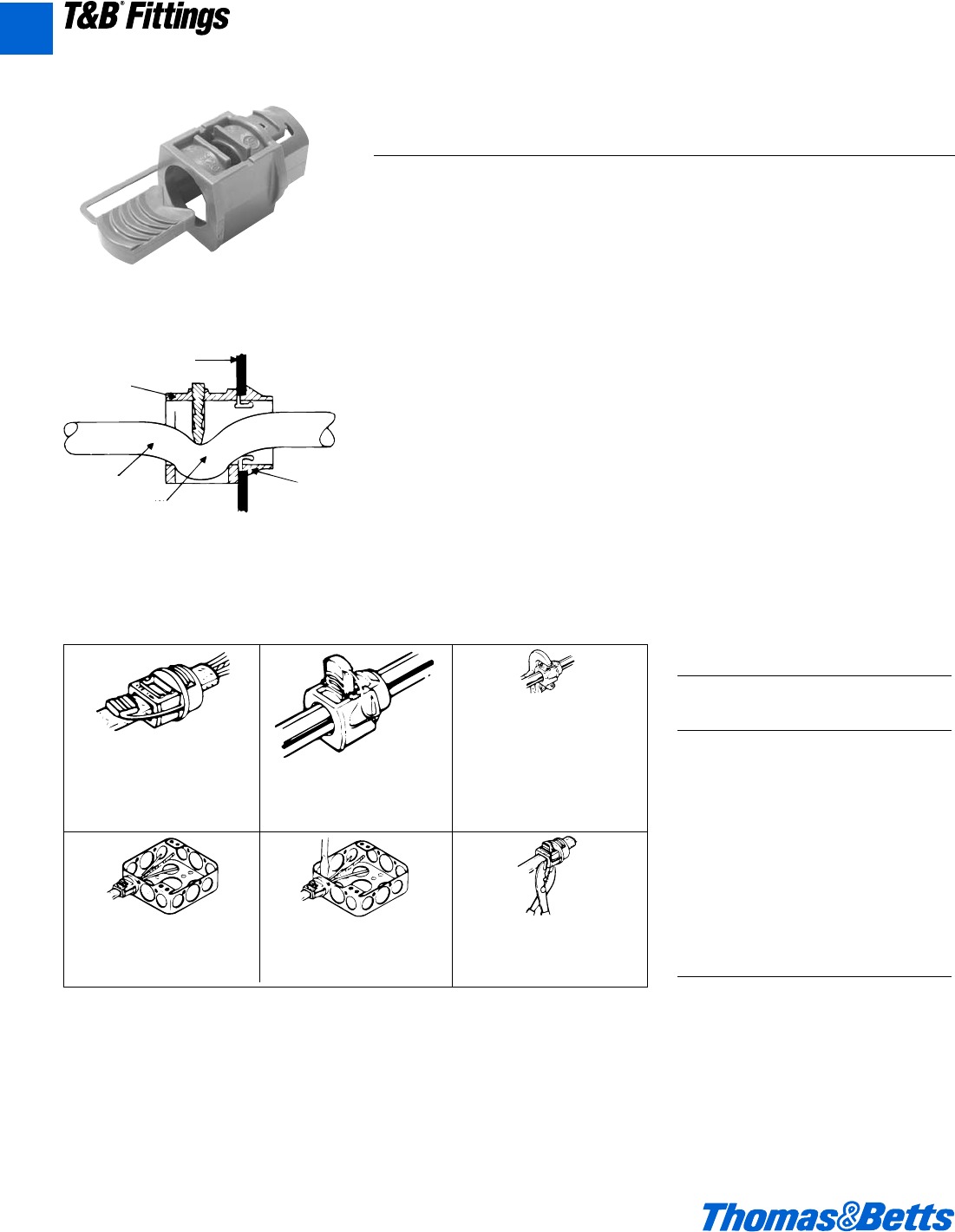 T&B® Fittings

Thomas&Betts