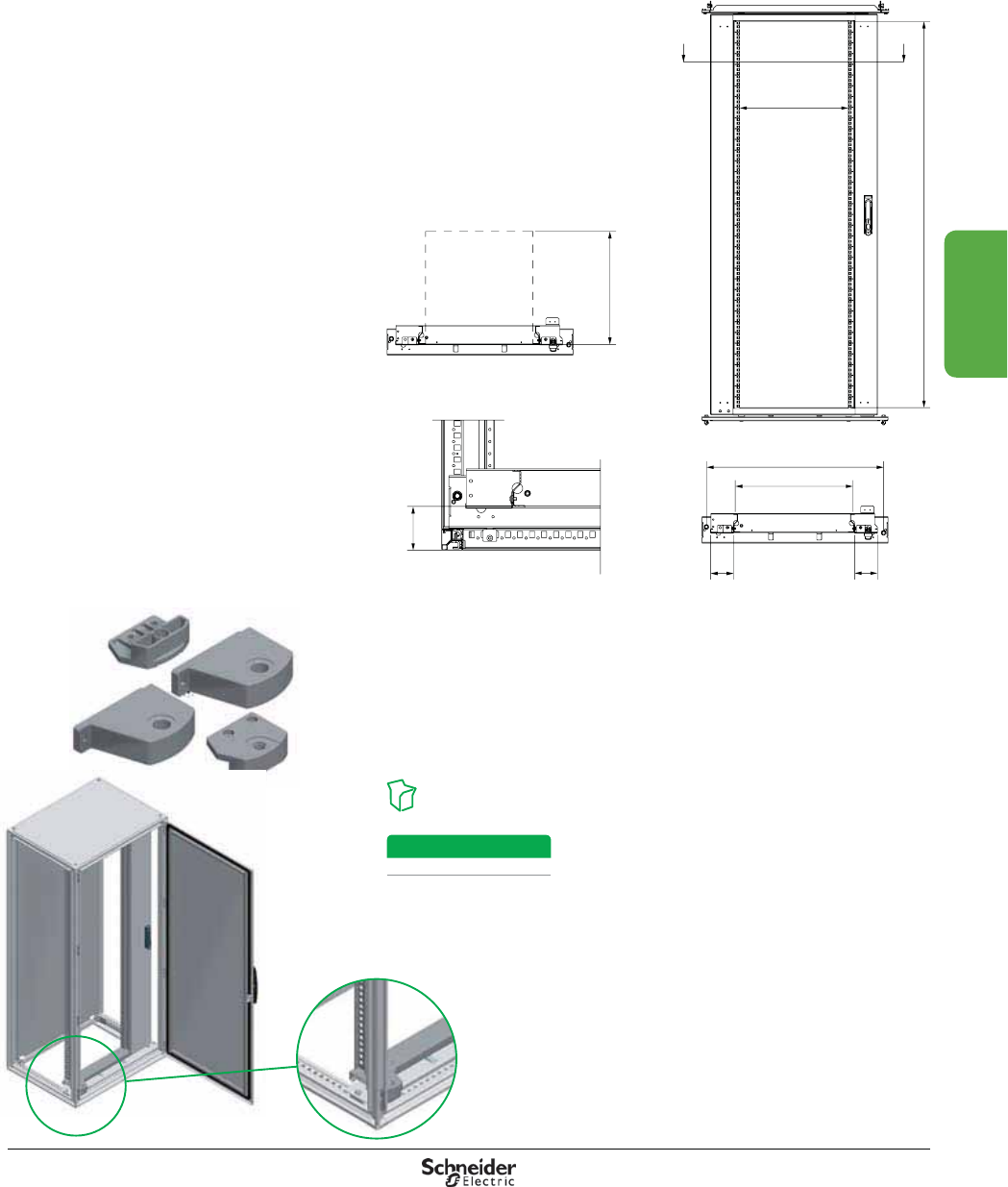 Schneider Electric