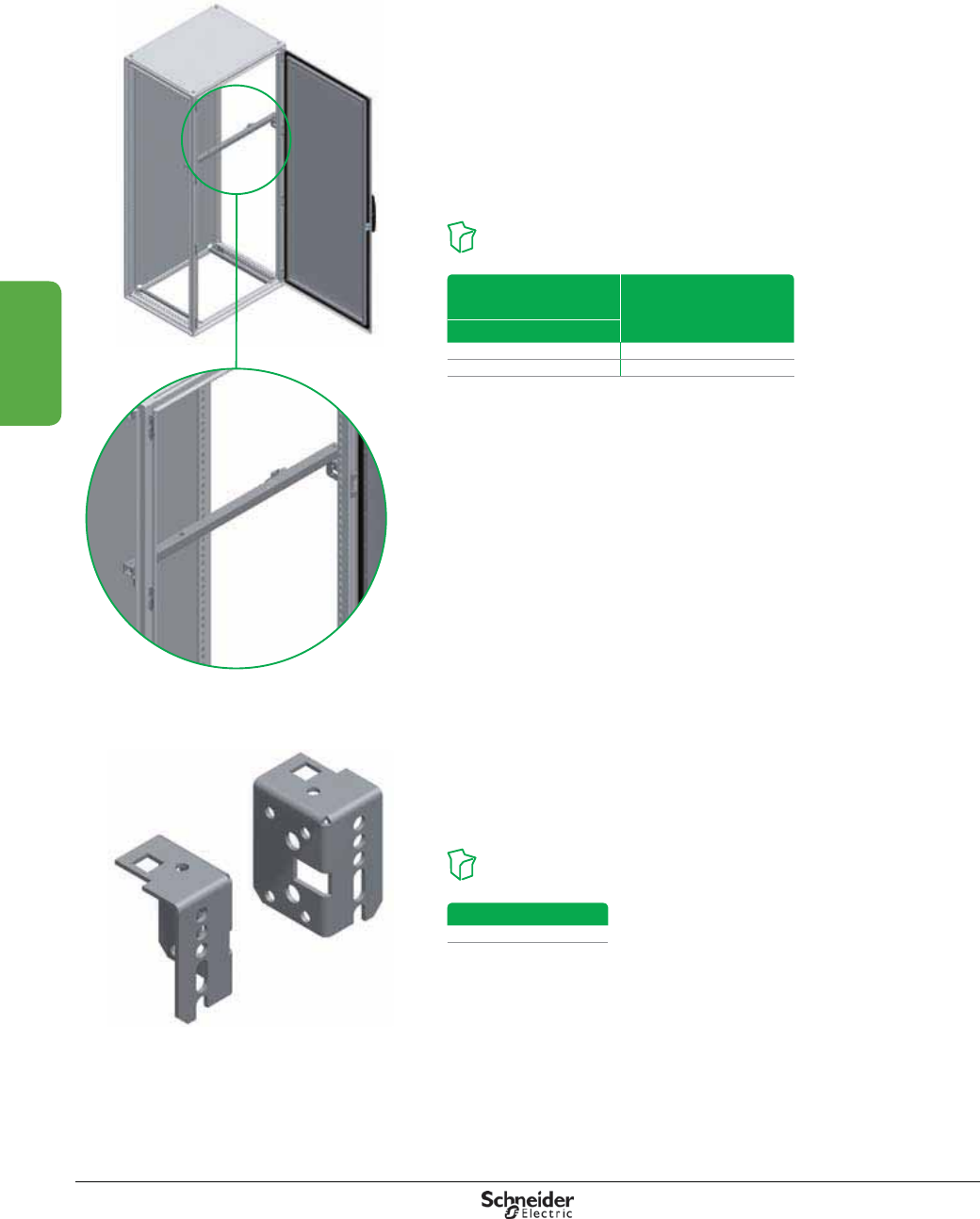 Schneider Electric