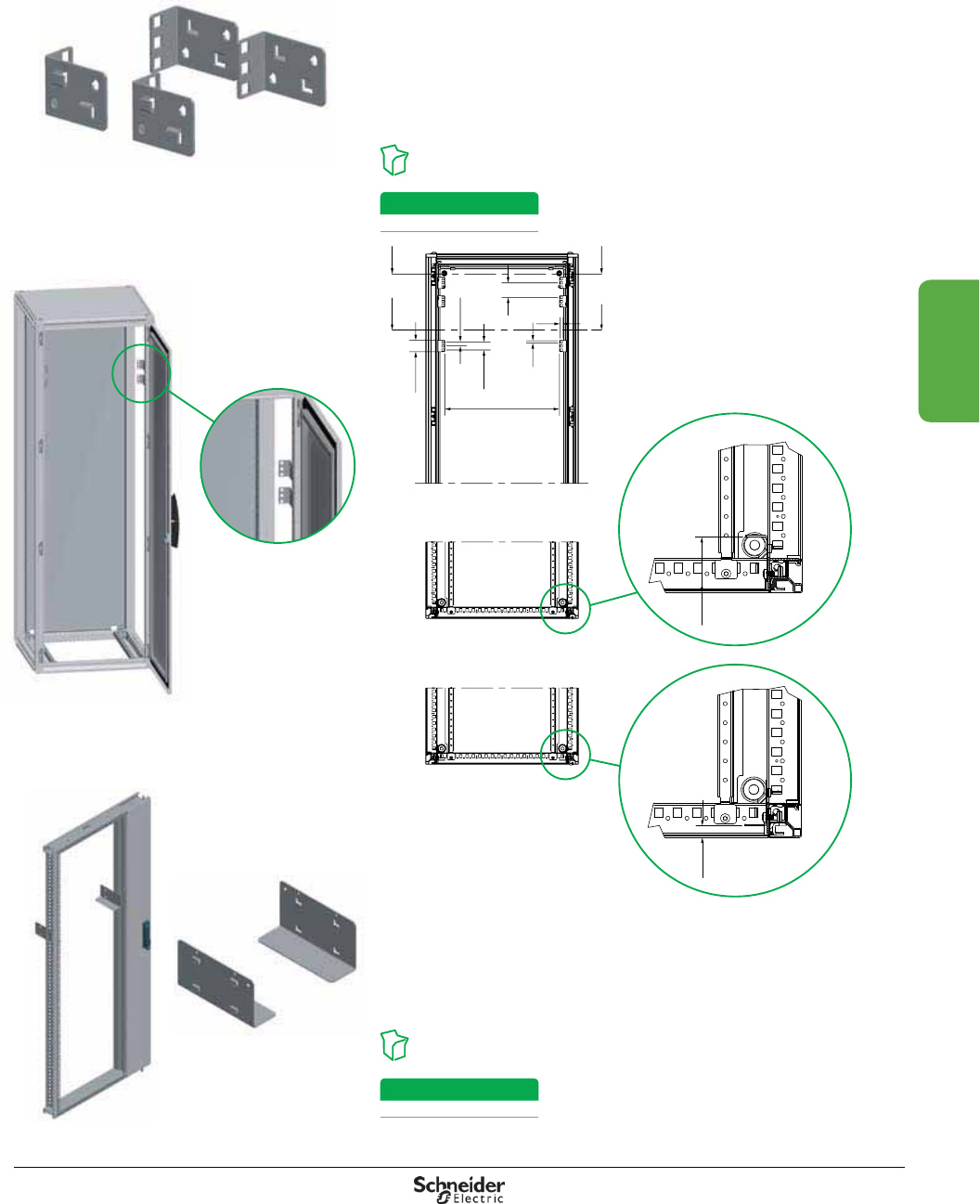 Schneider Electric