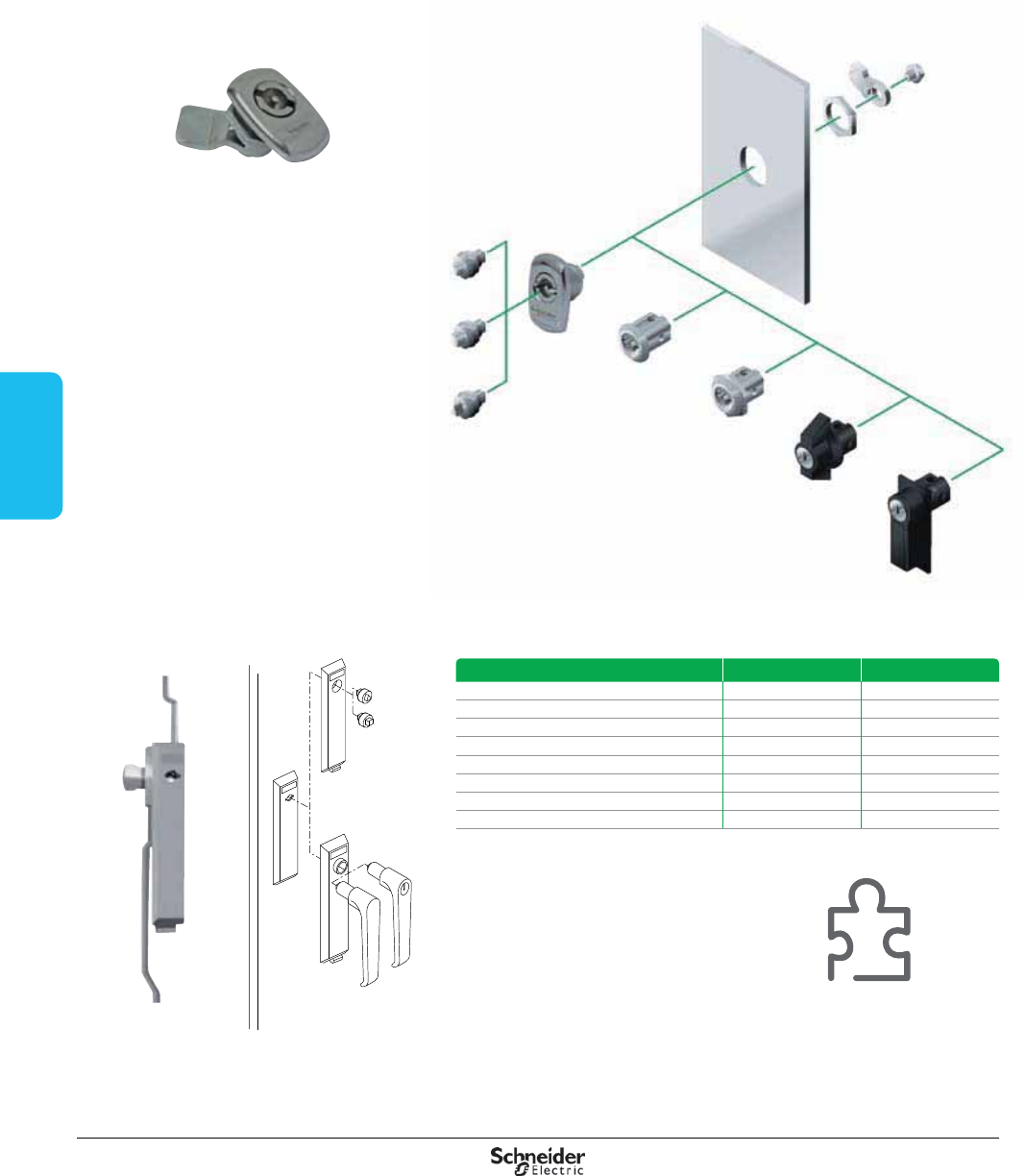 Schneider
Electric