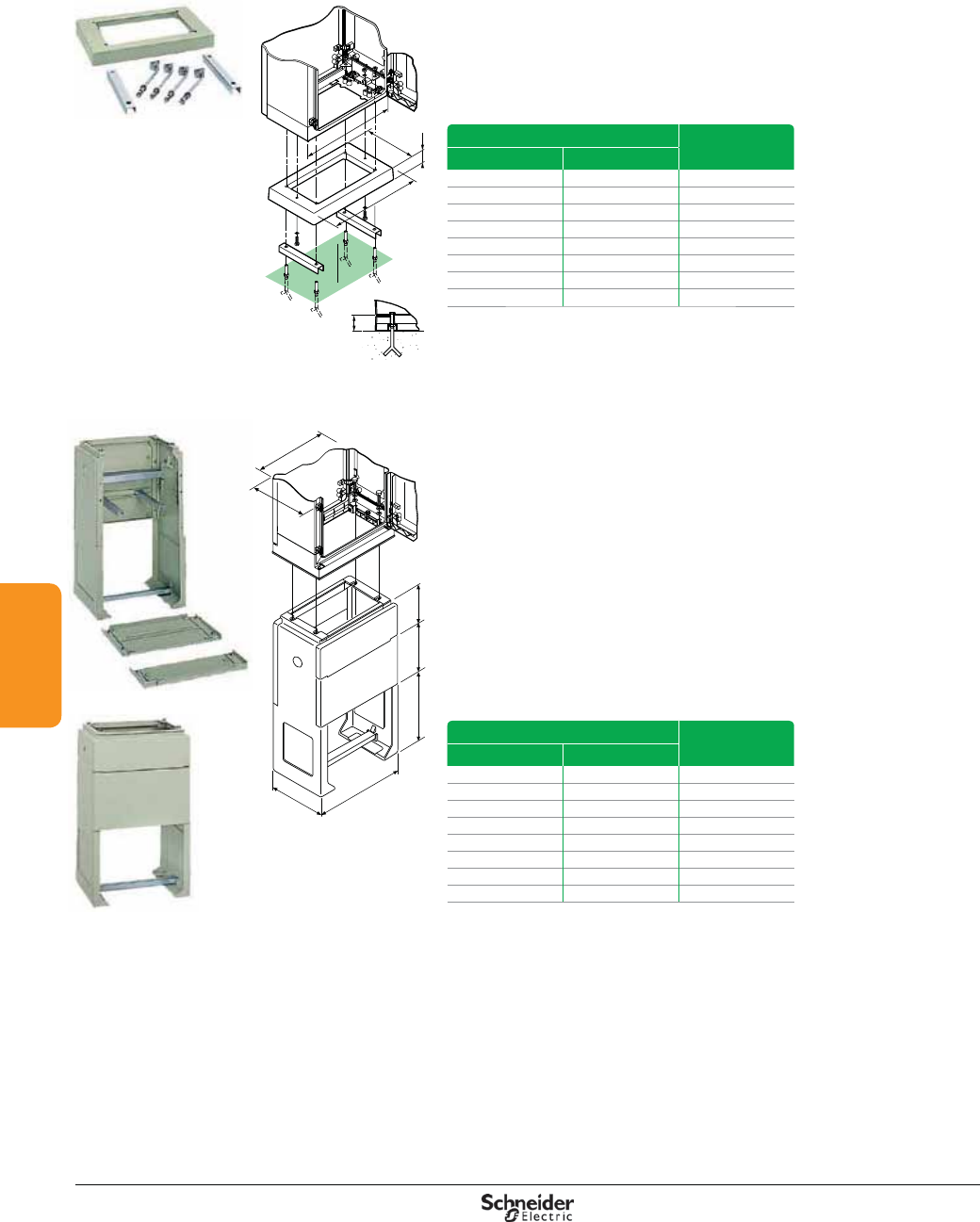 Schneider Electric