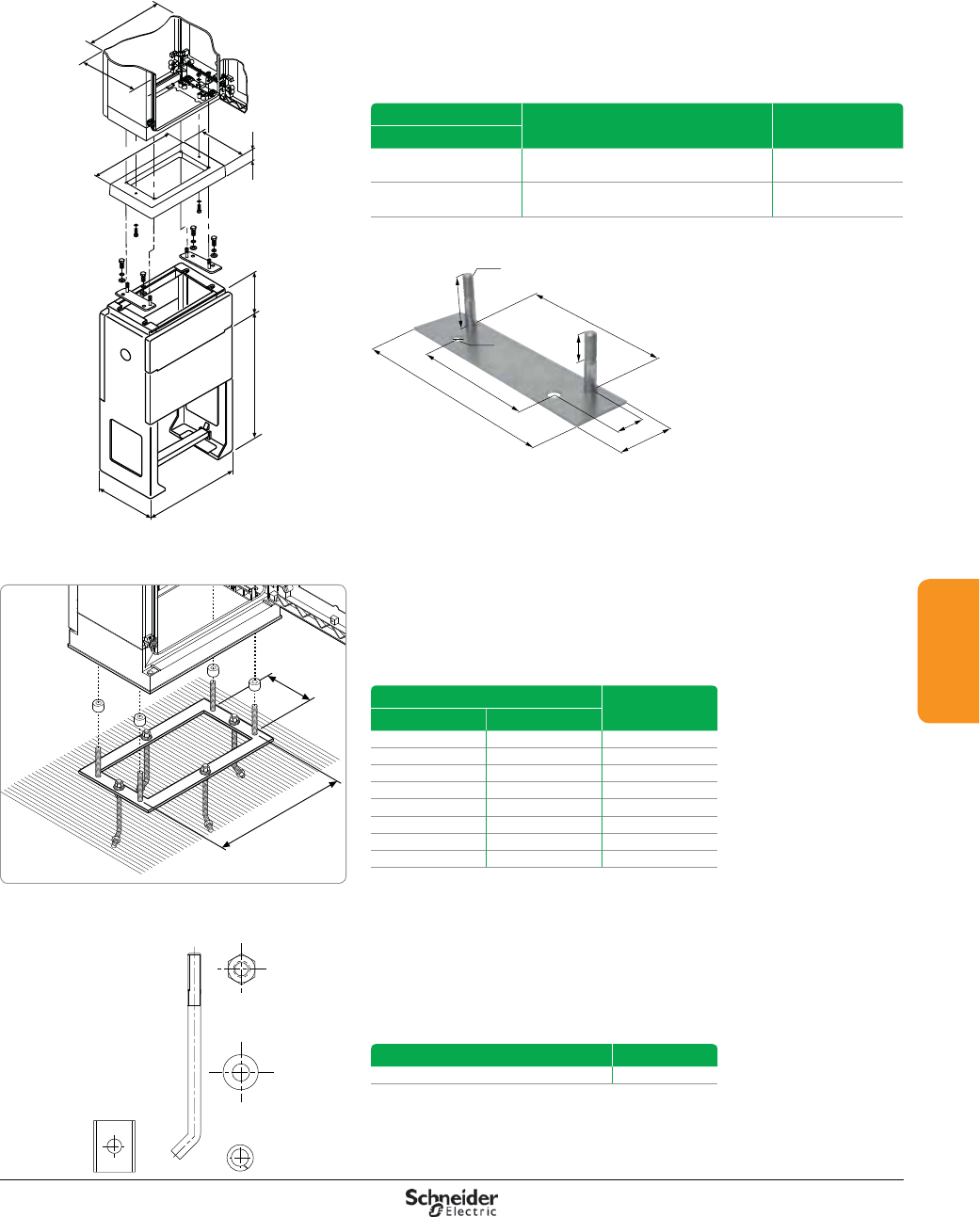 Schneider Electric