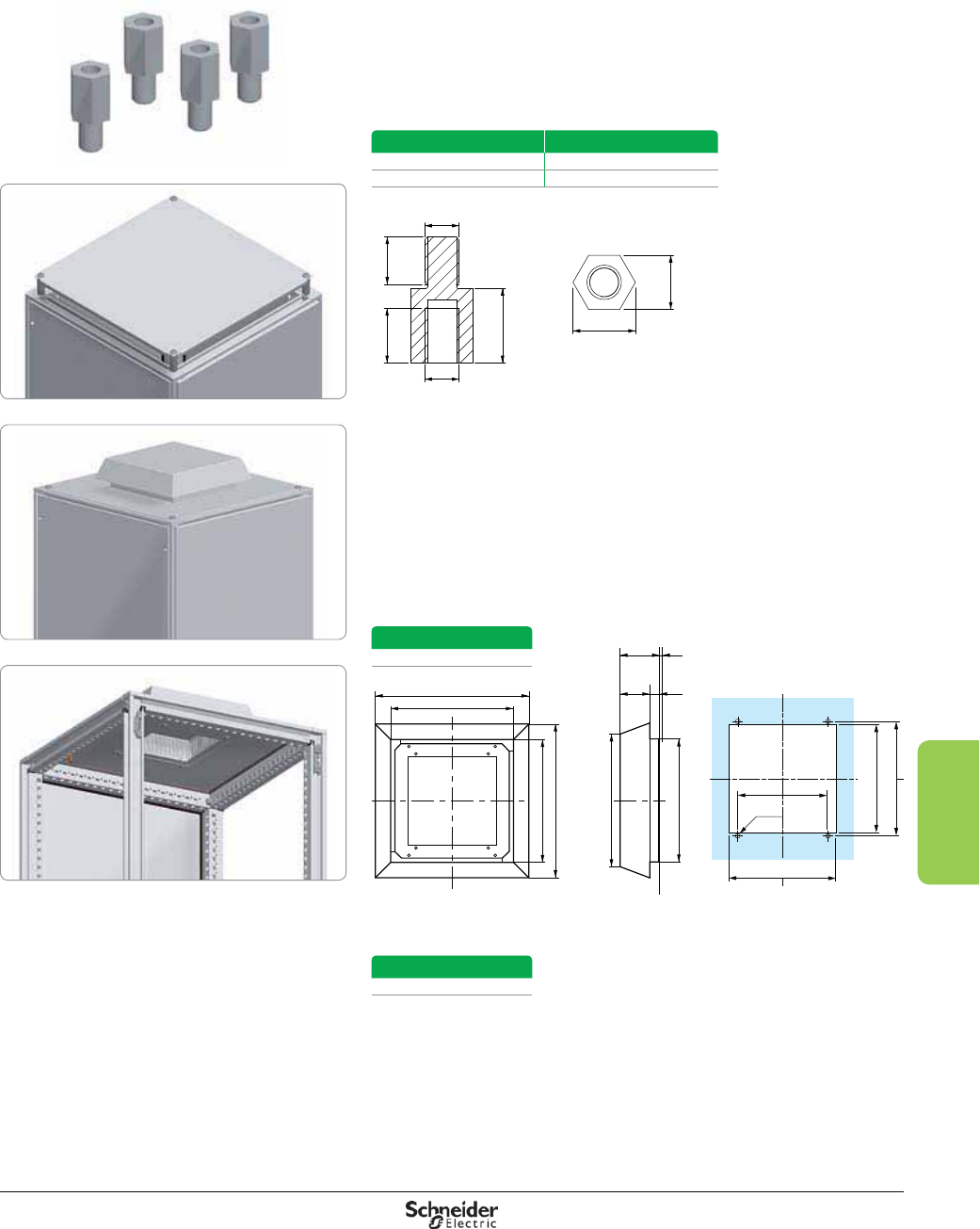 Schneider
Electric