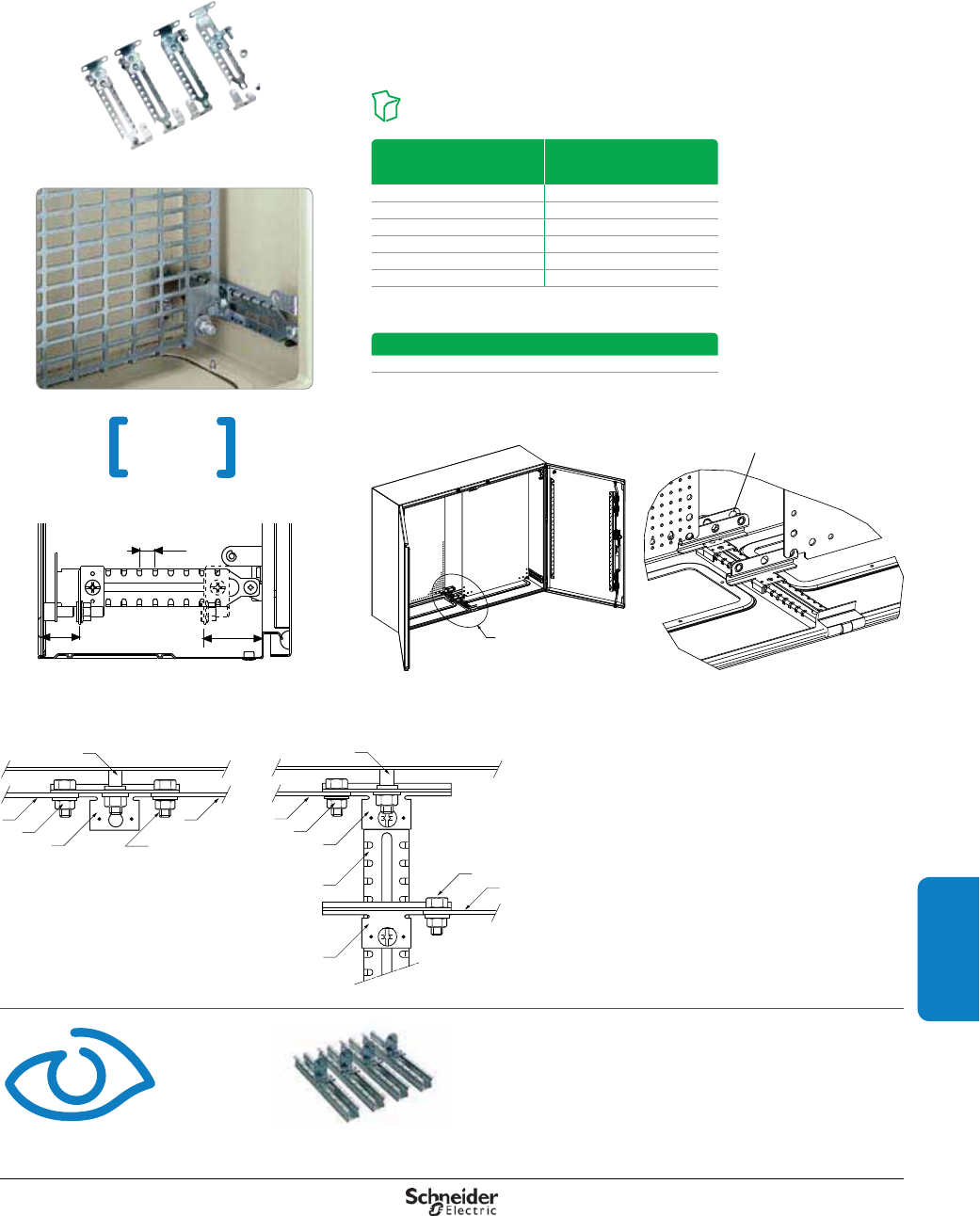 Schneider Electric