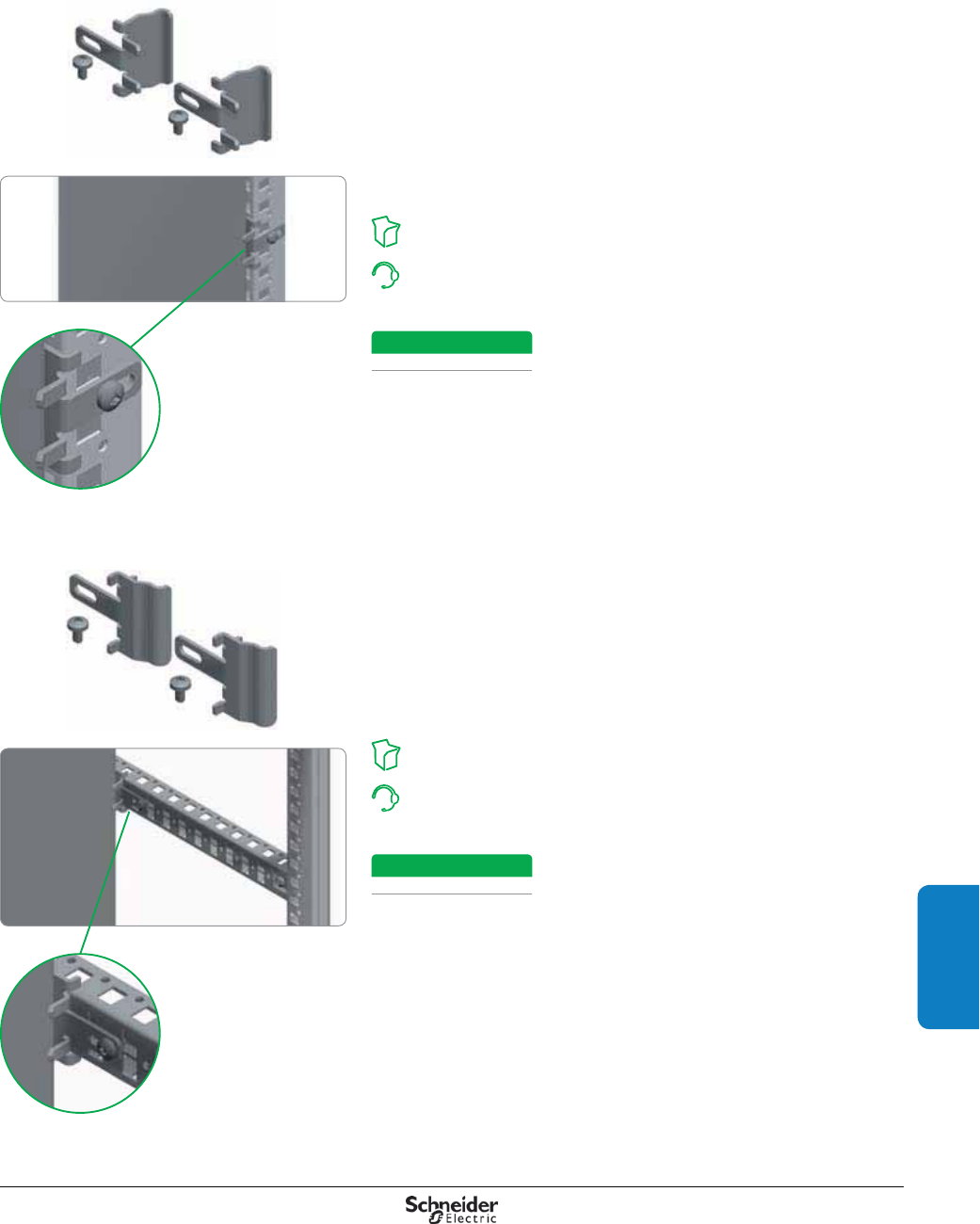 Schneider
Electric