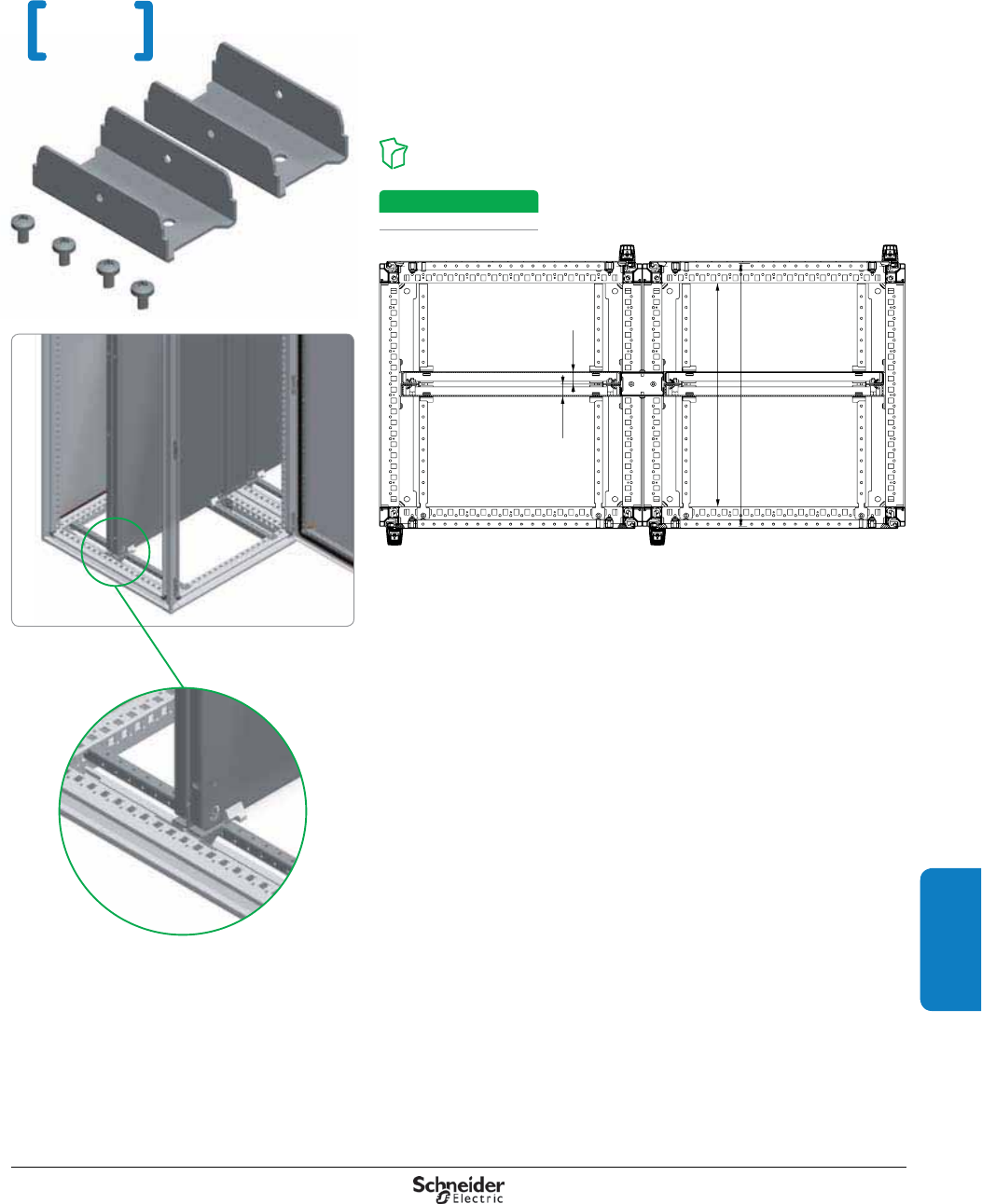 Schneider Electric