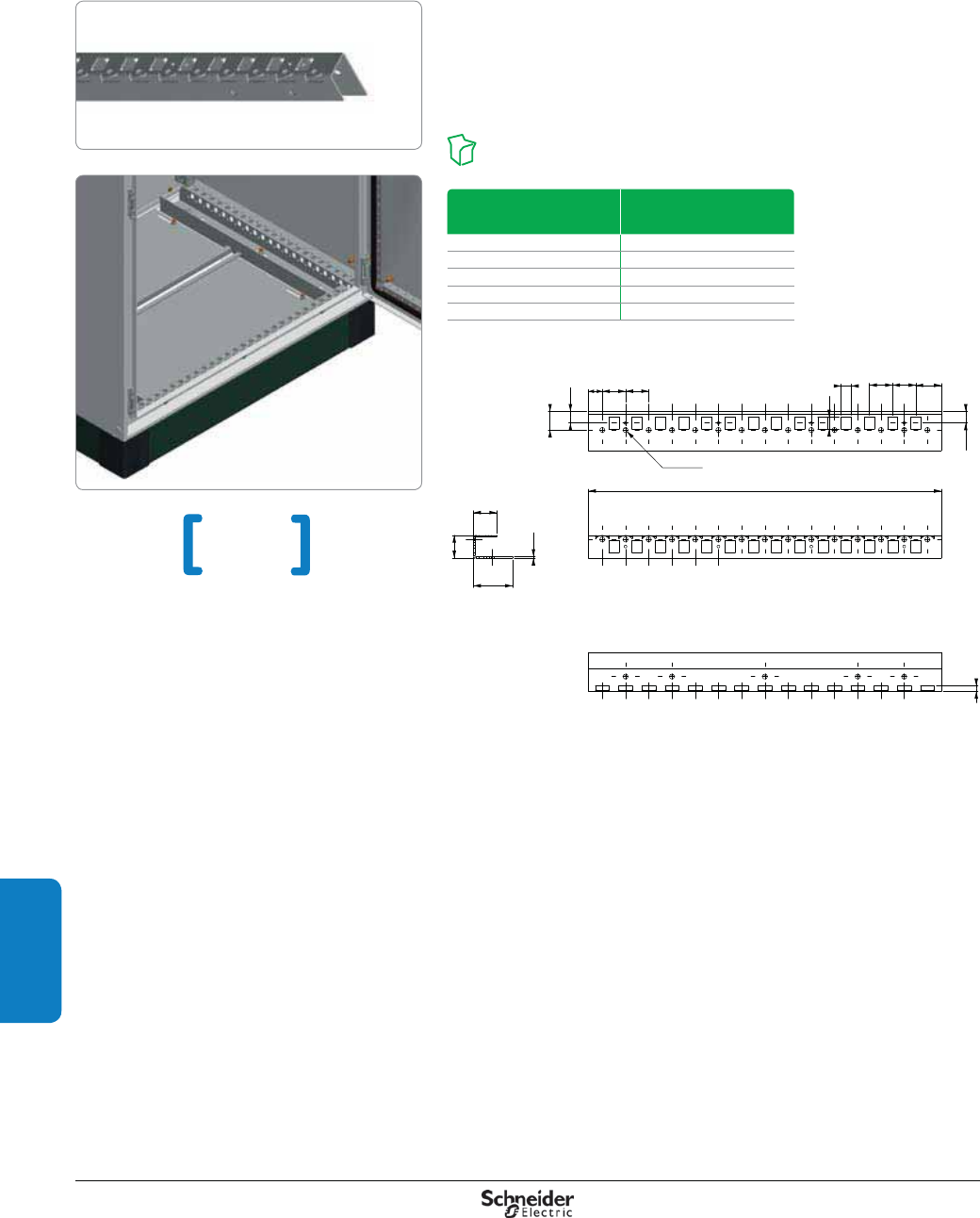 Schneider Electric