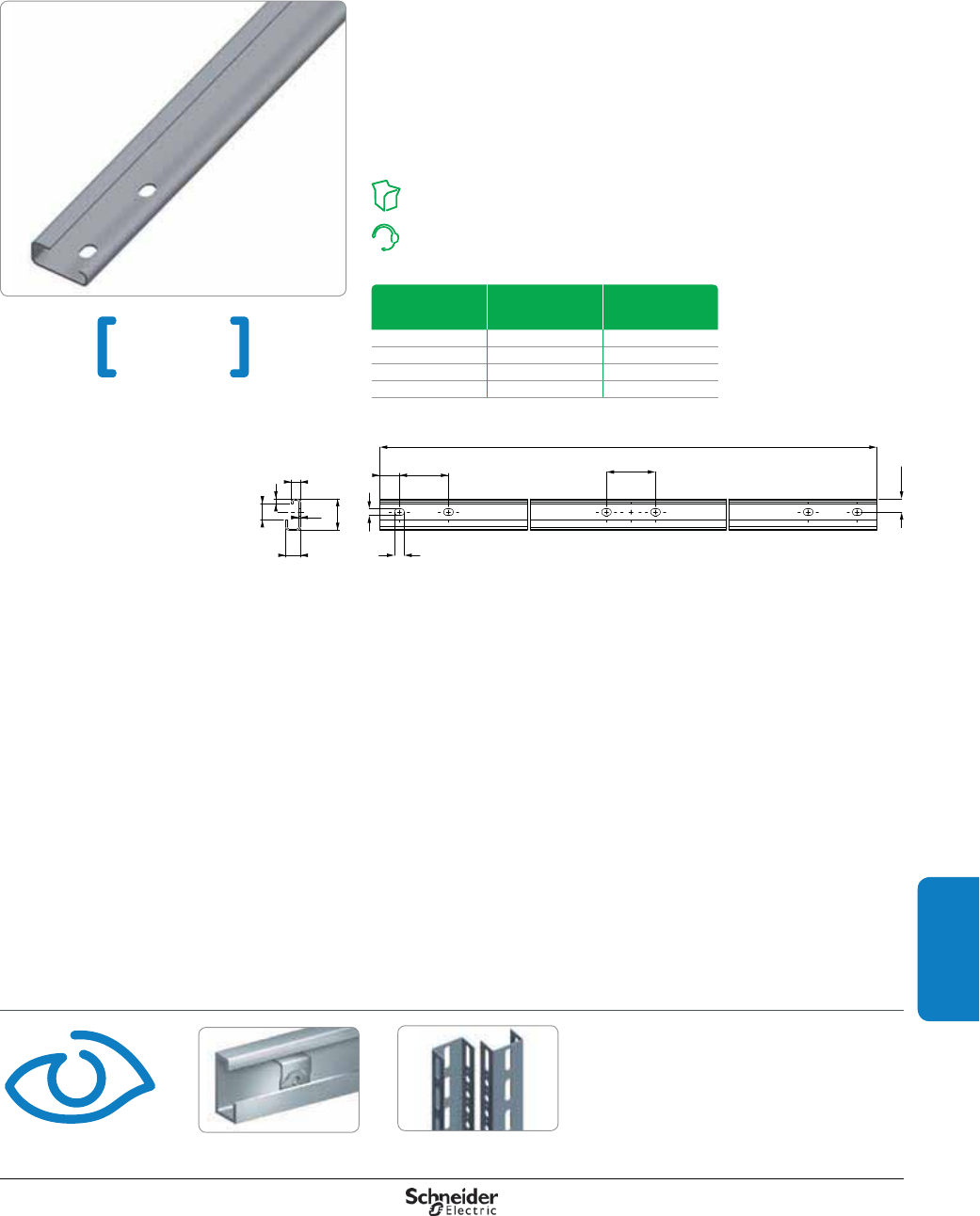 Schneider Electric