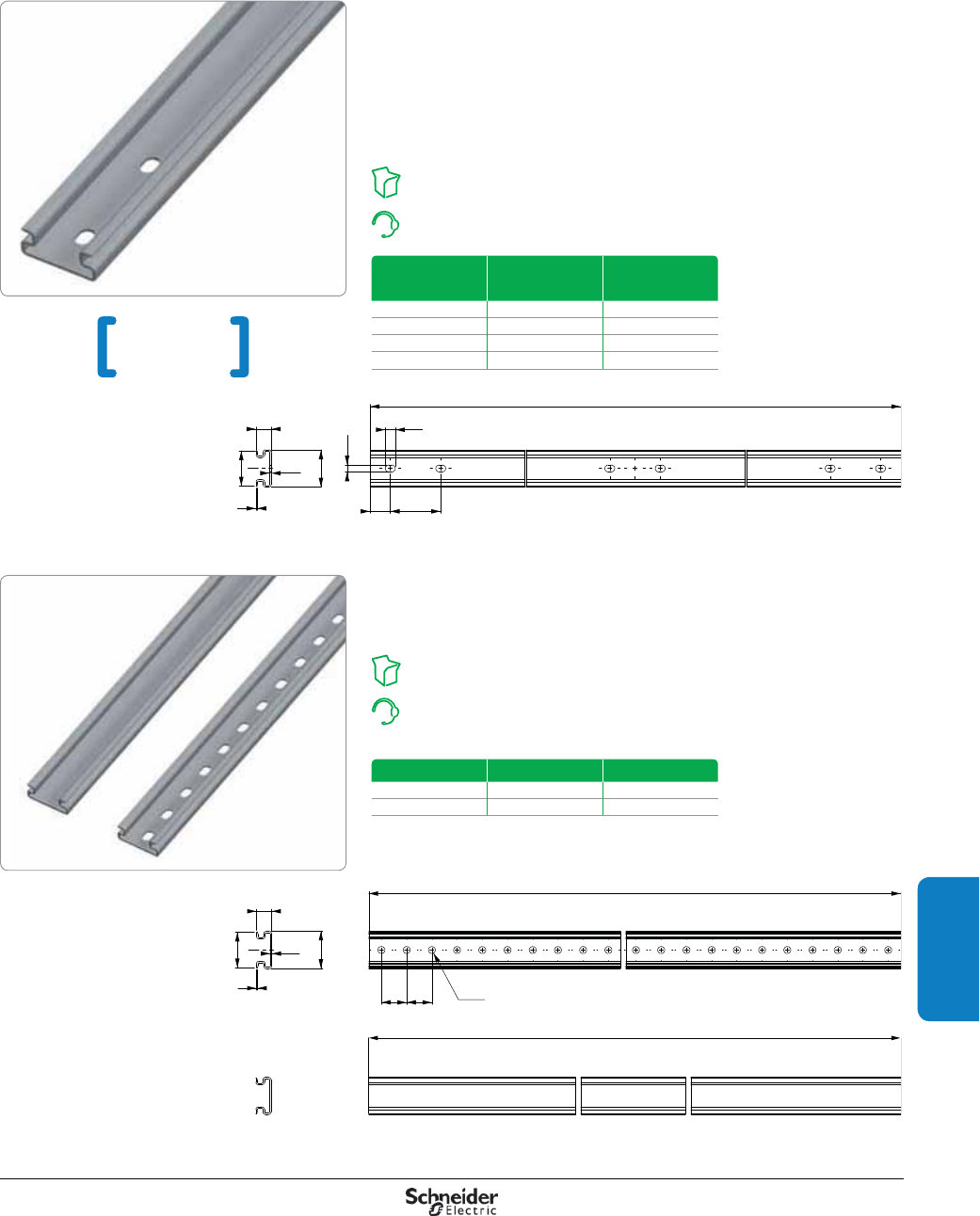 Schneider Electric