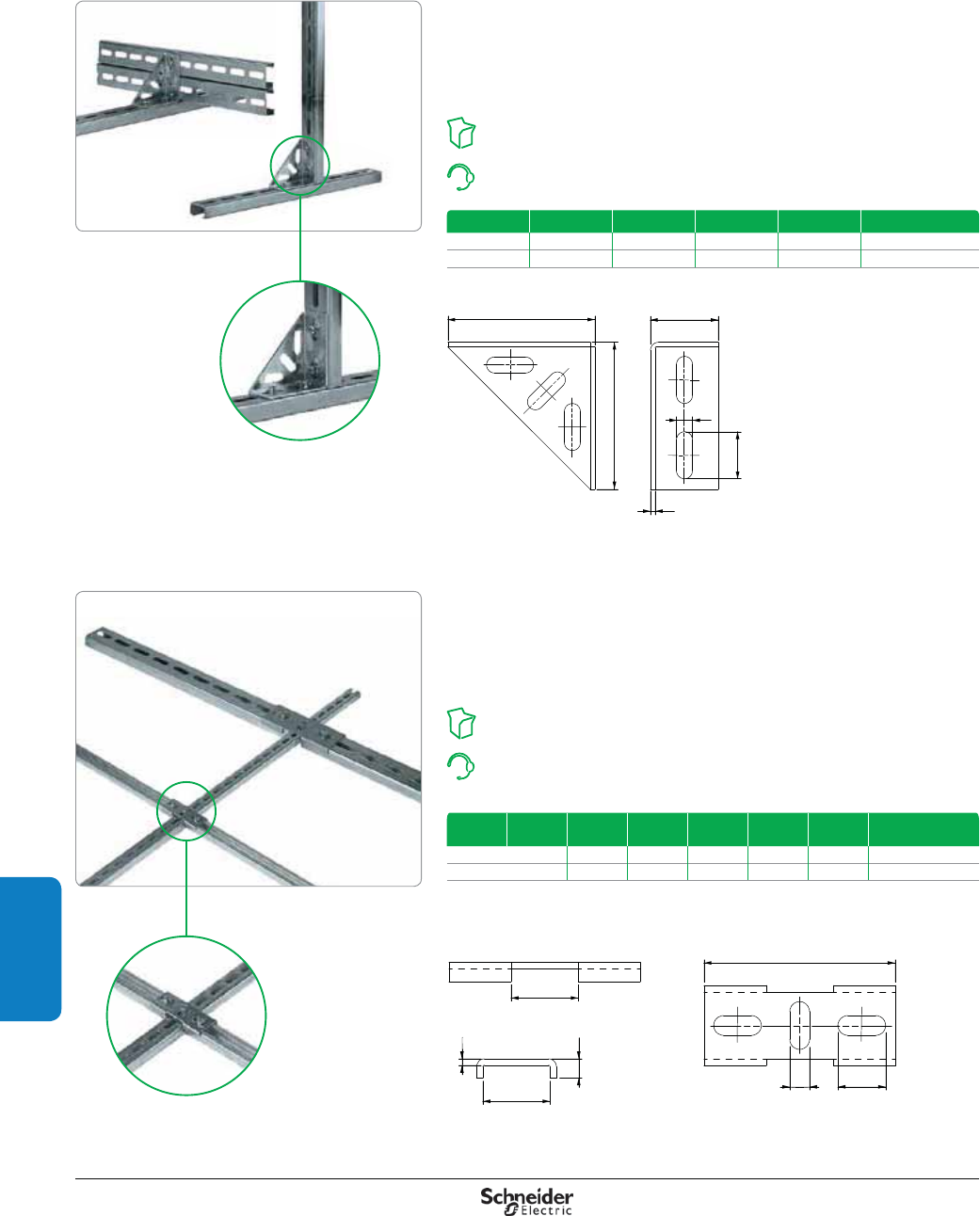 Schneider Electric