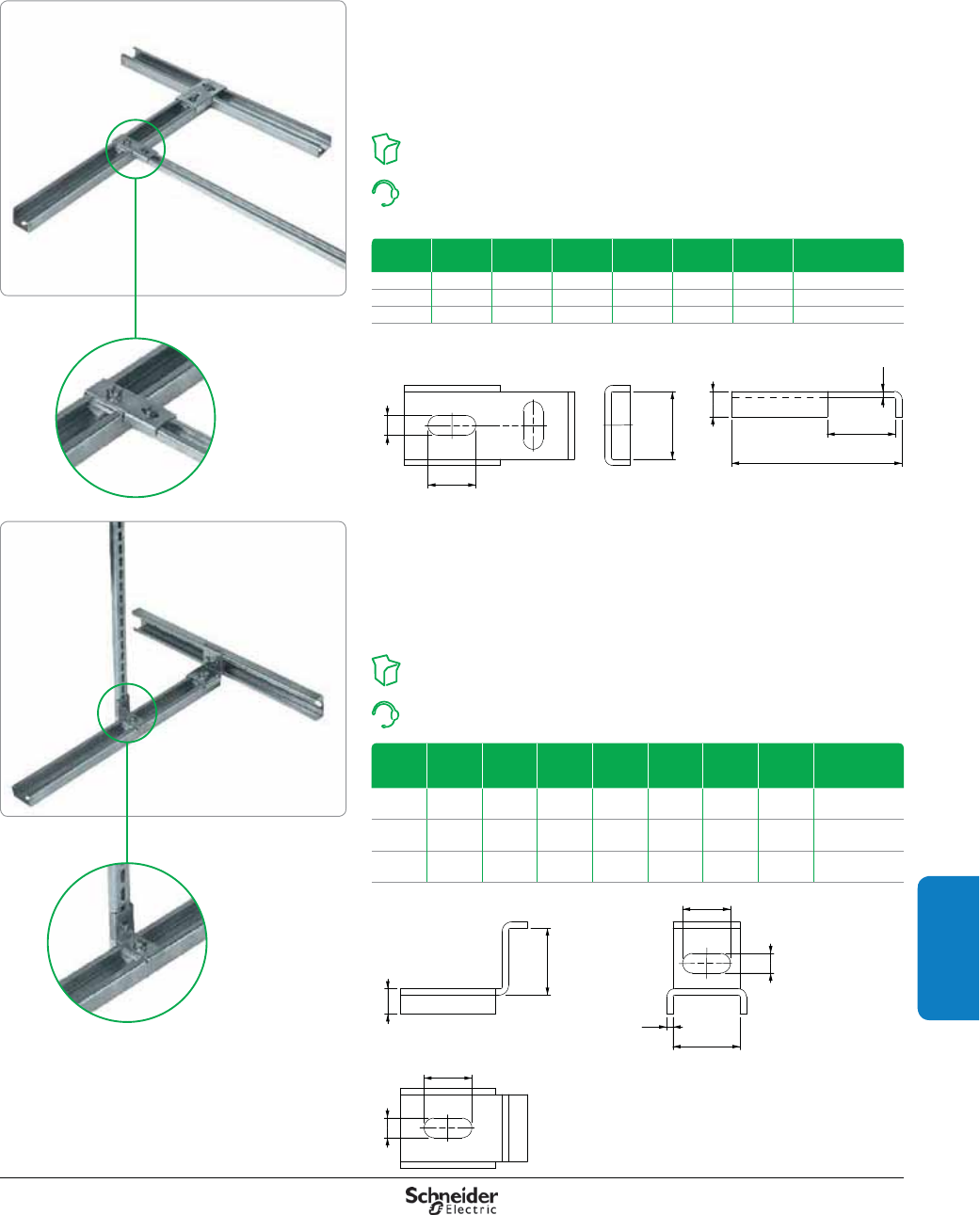 Schneider Electric