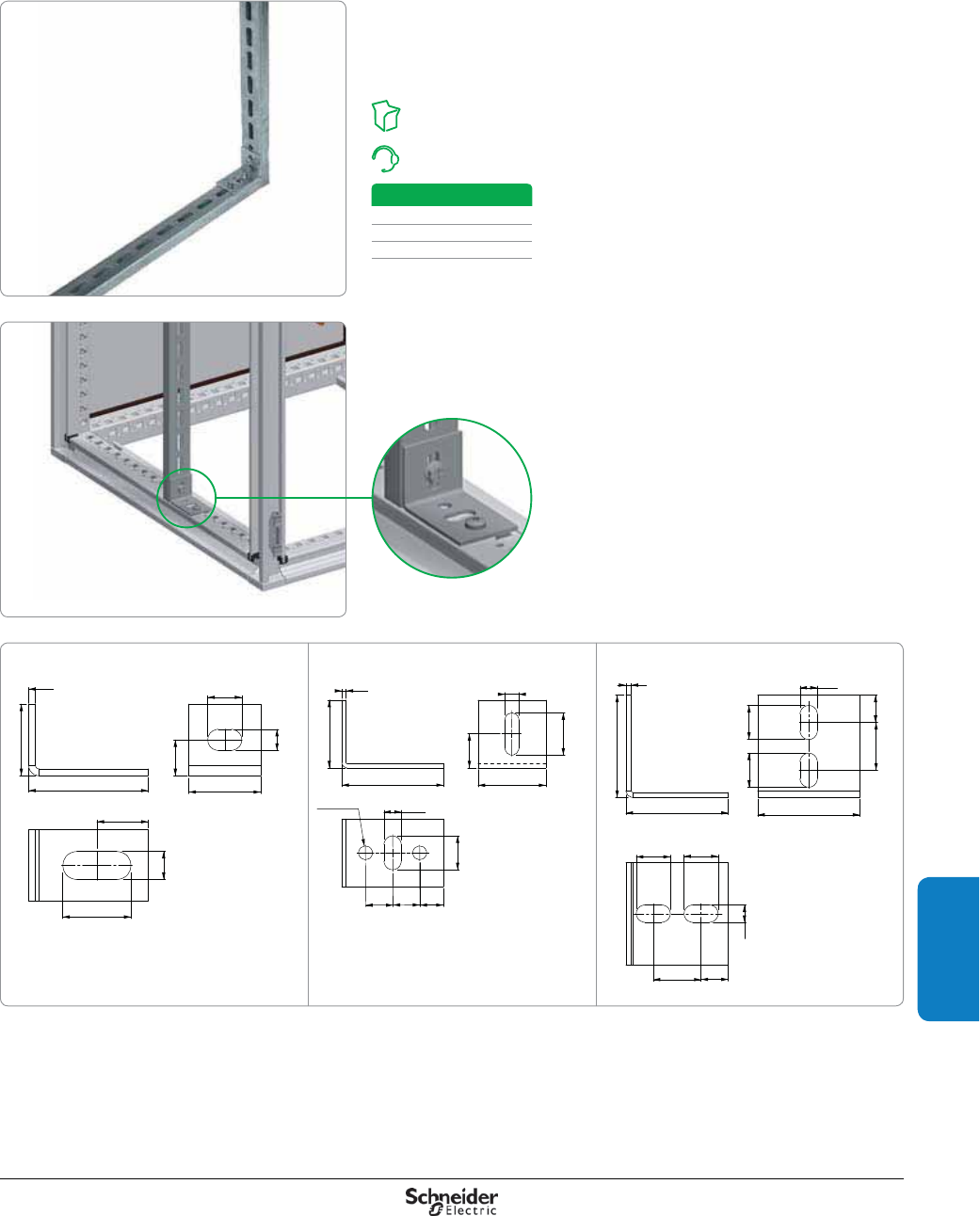 Schneider Electric