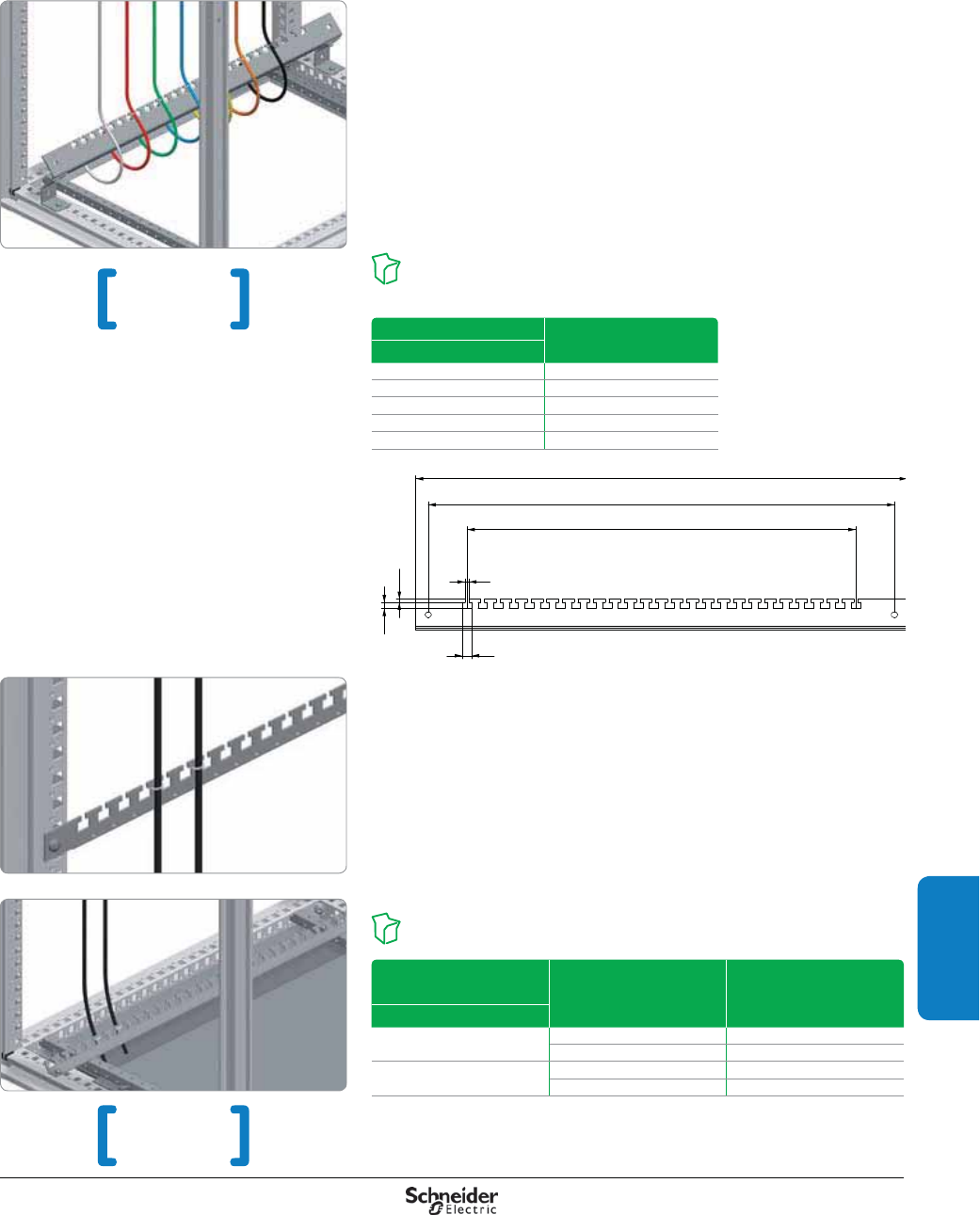 Schneider Electric