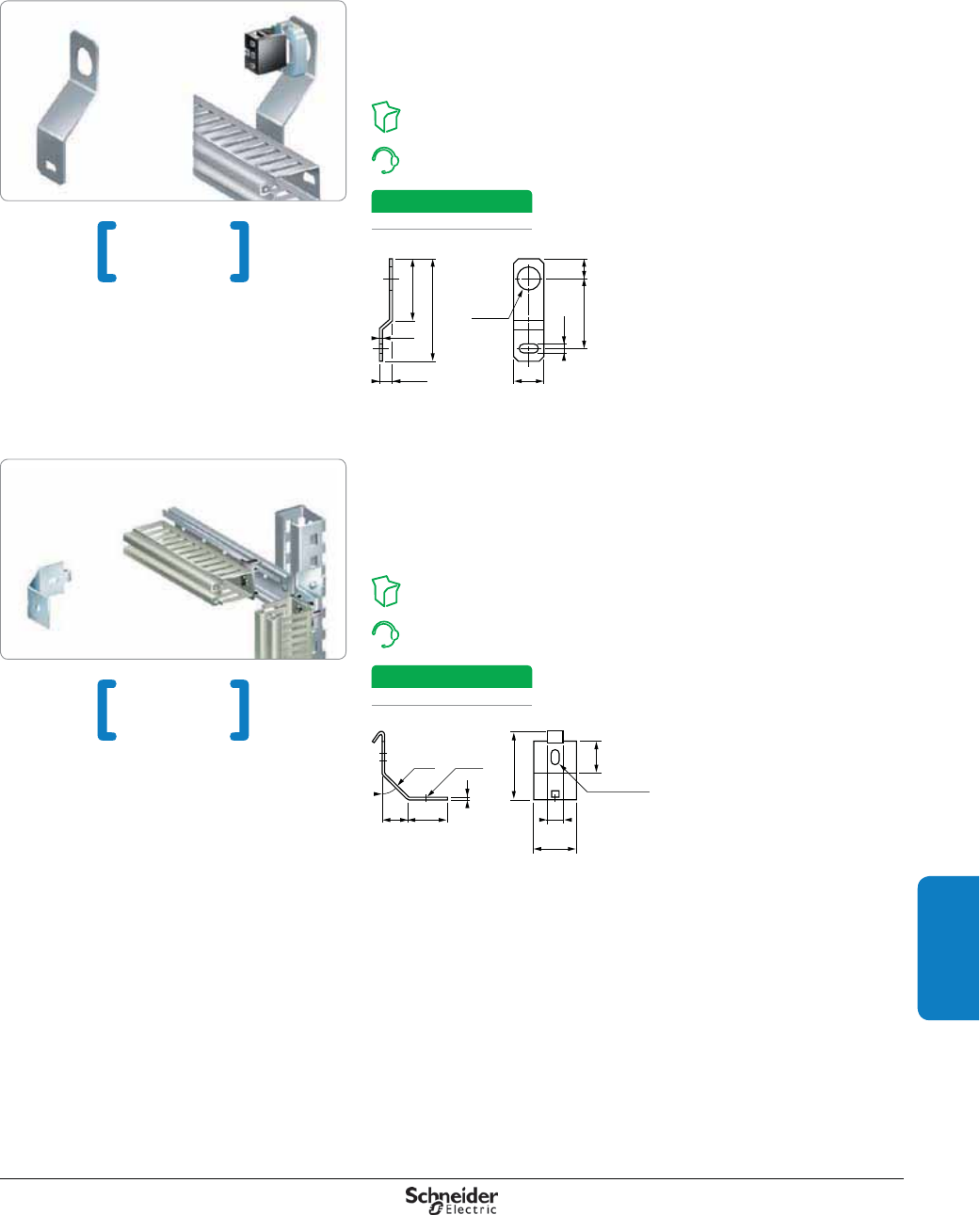 Schneider Electric