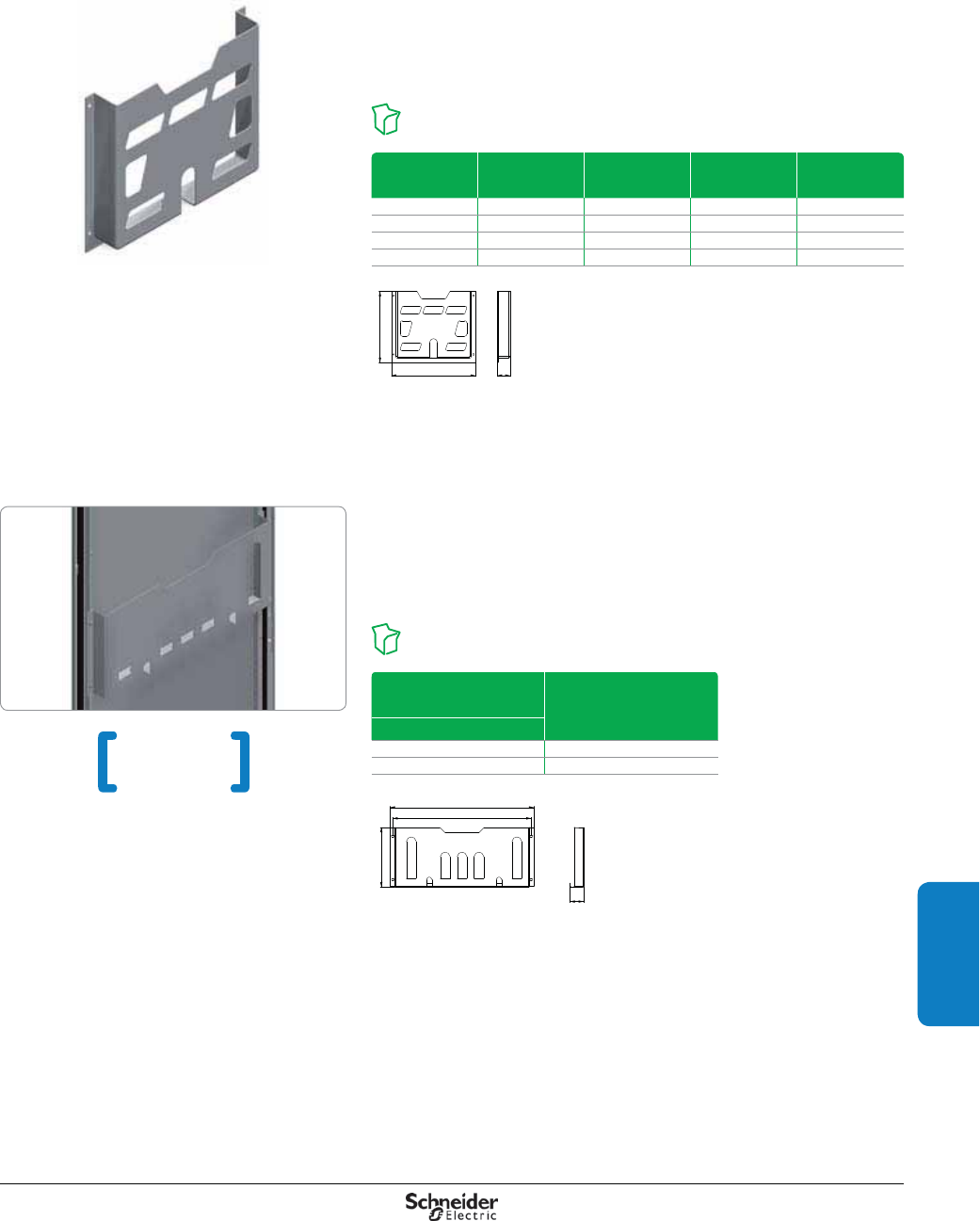 Schneider Electric