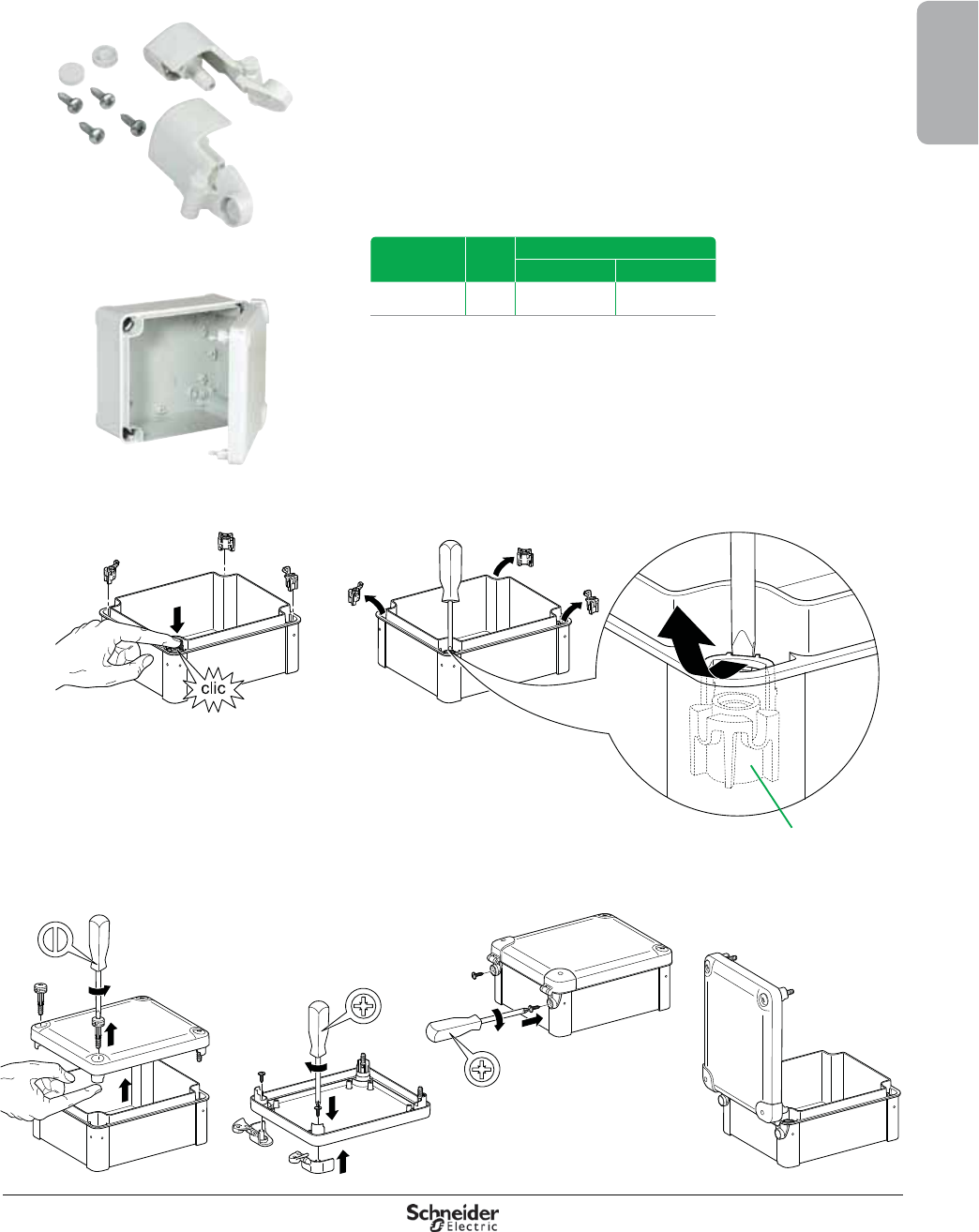 clic

Schneider Electric