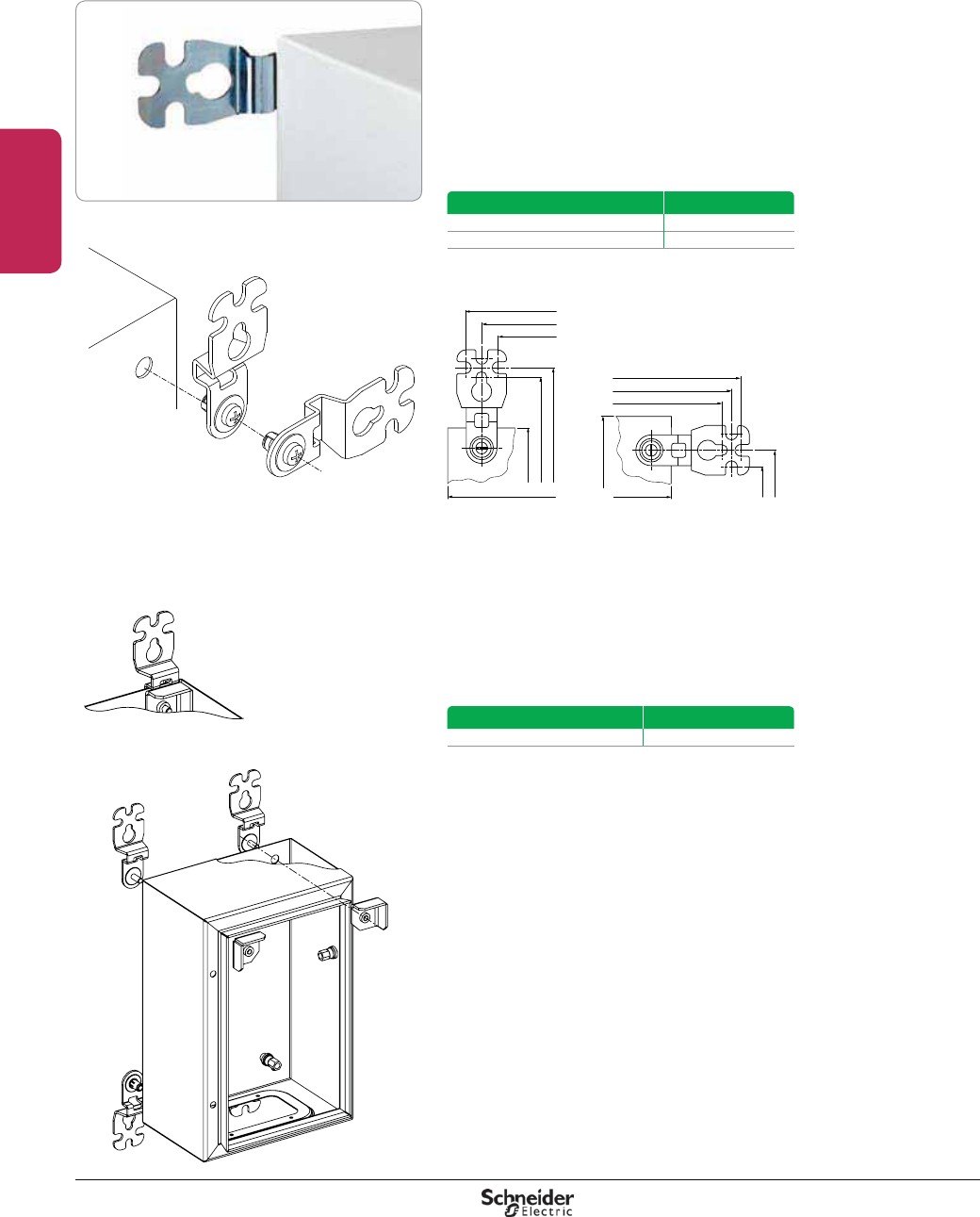 Schneider Electric