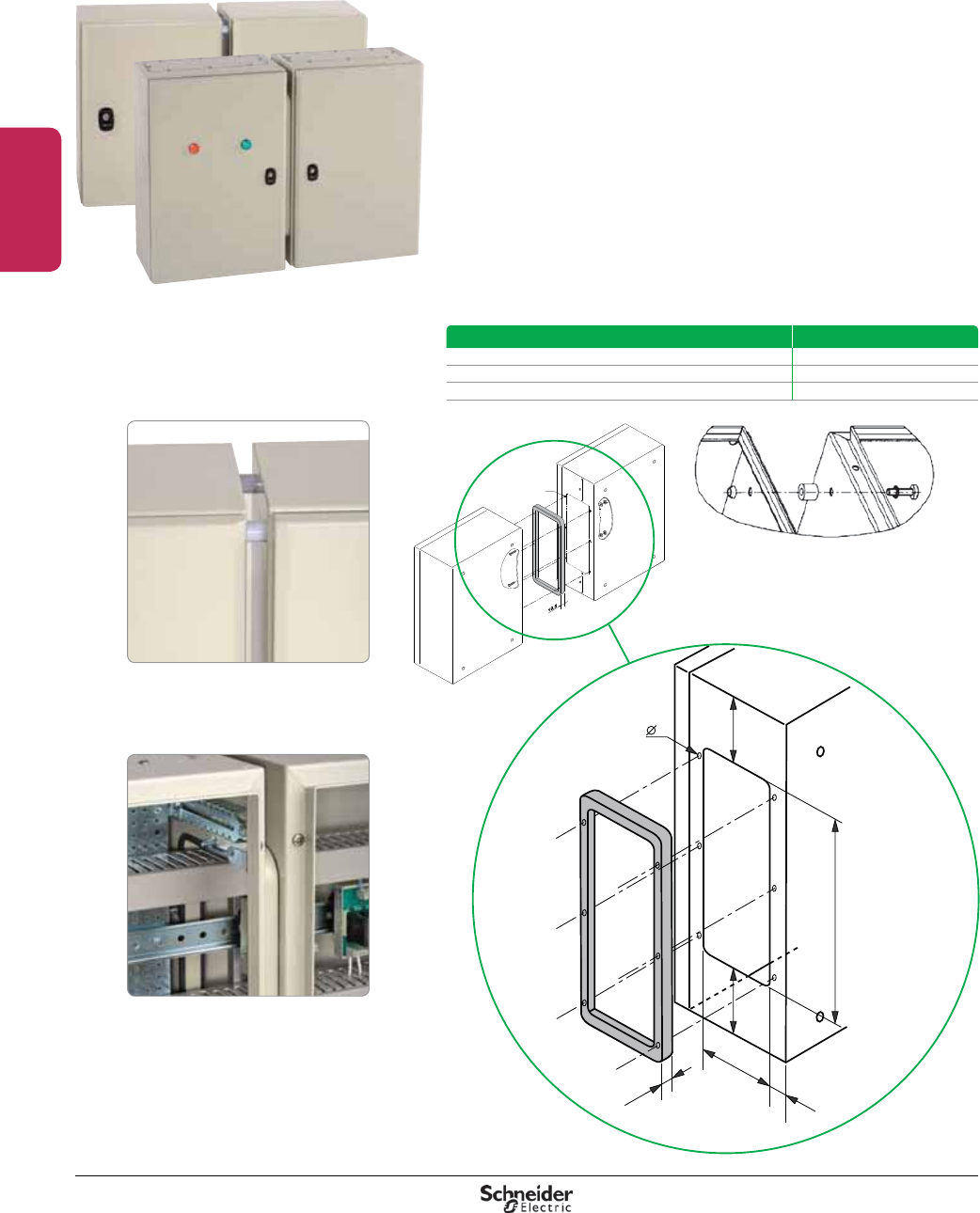 Schneider
Electric