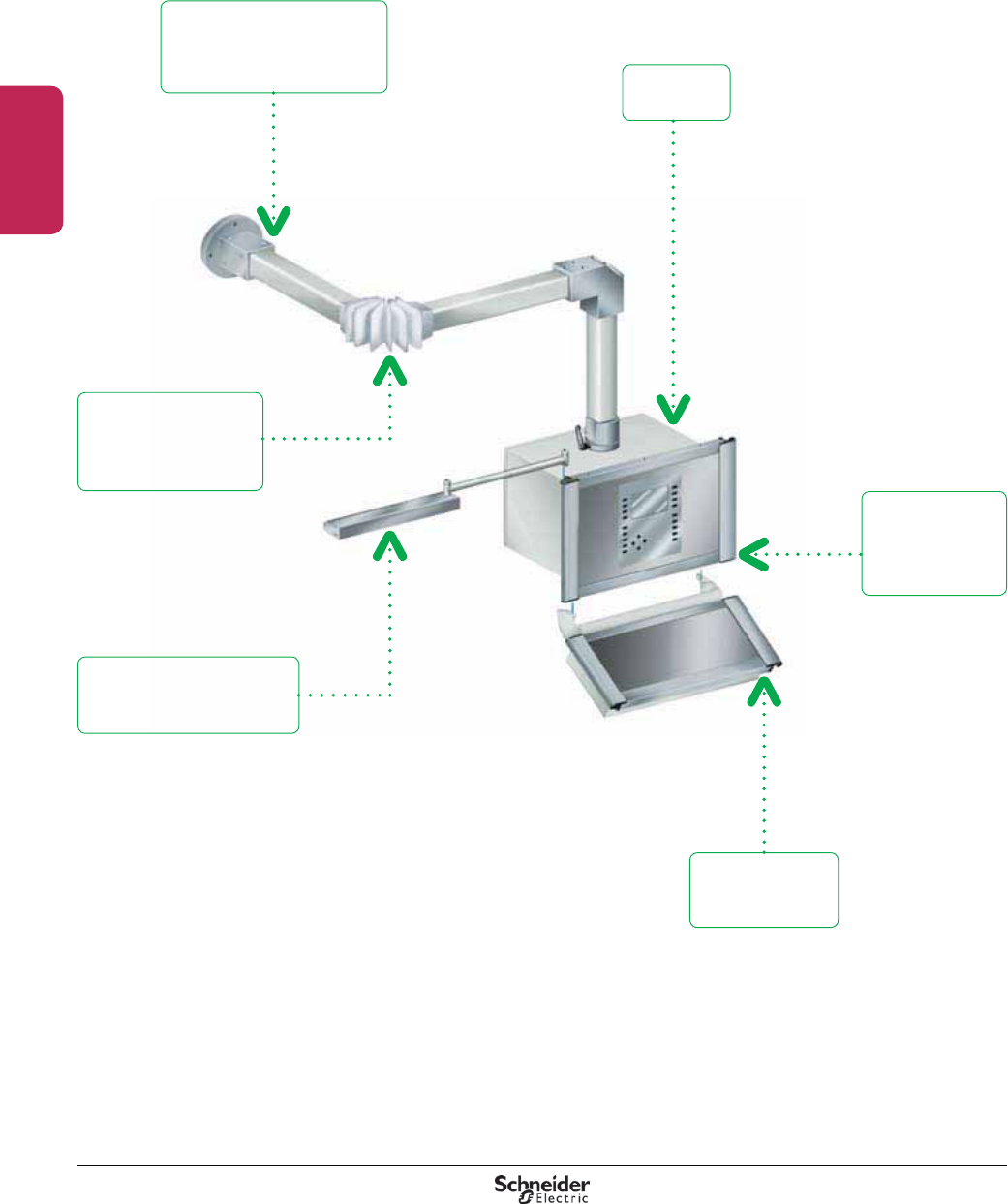 Schneider Electric