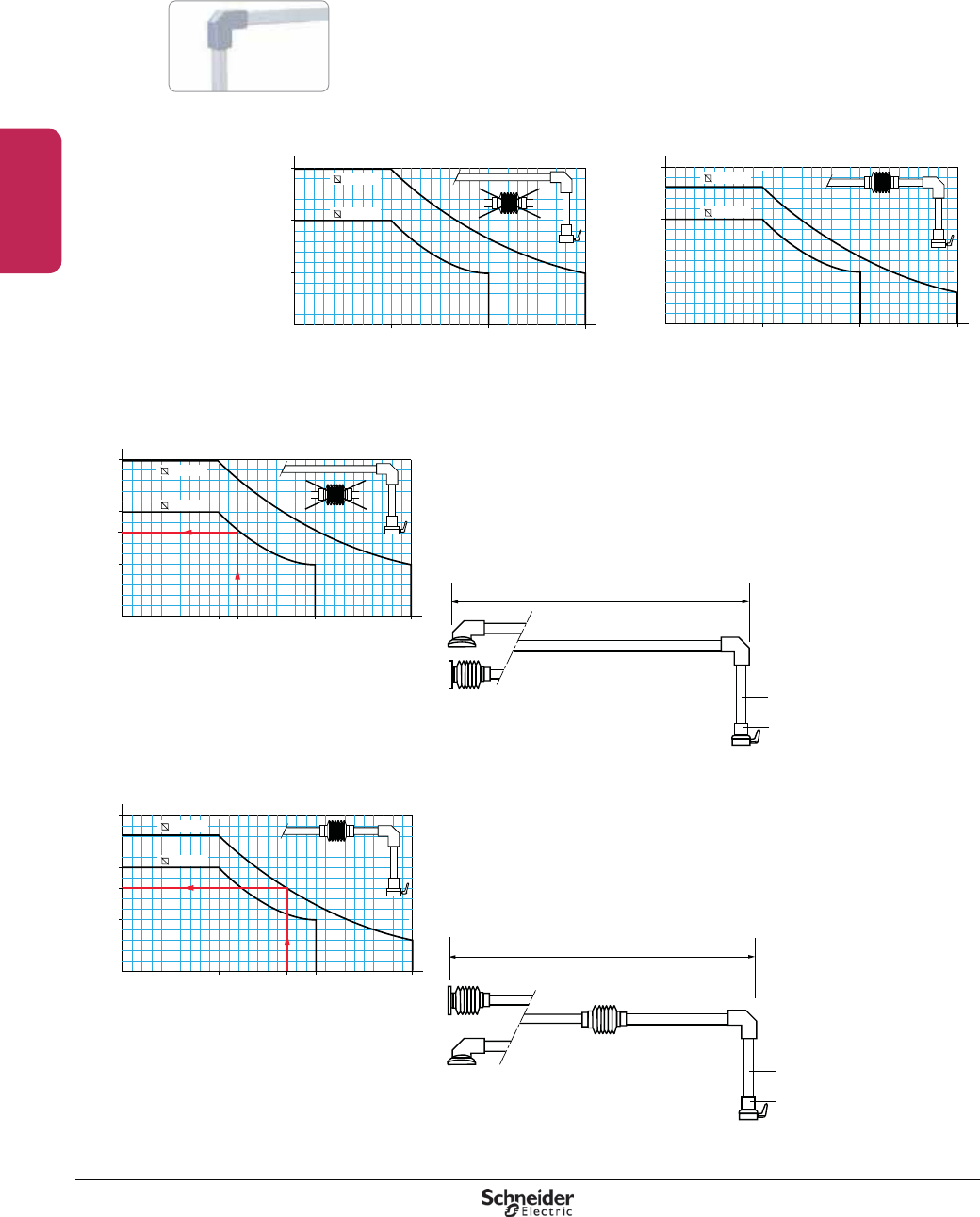 Schneider
Electric