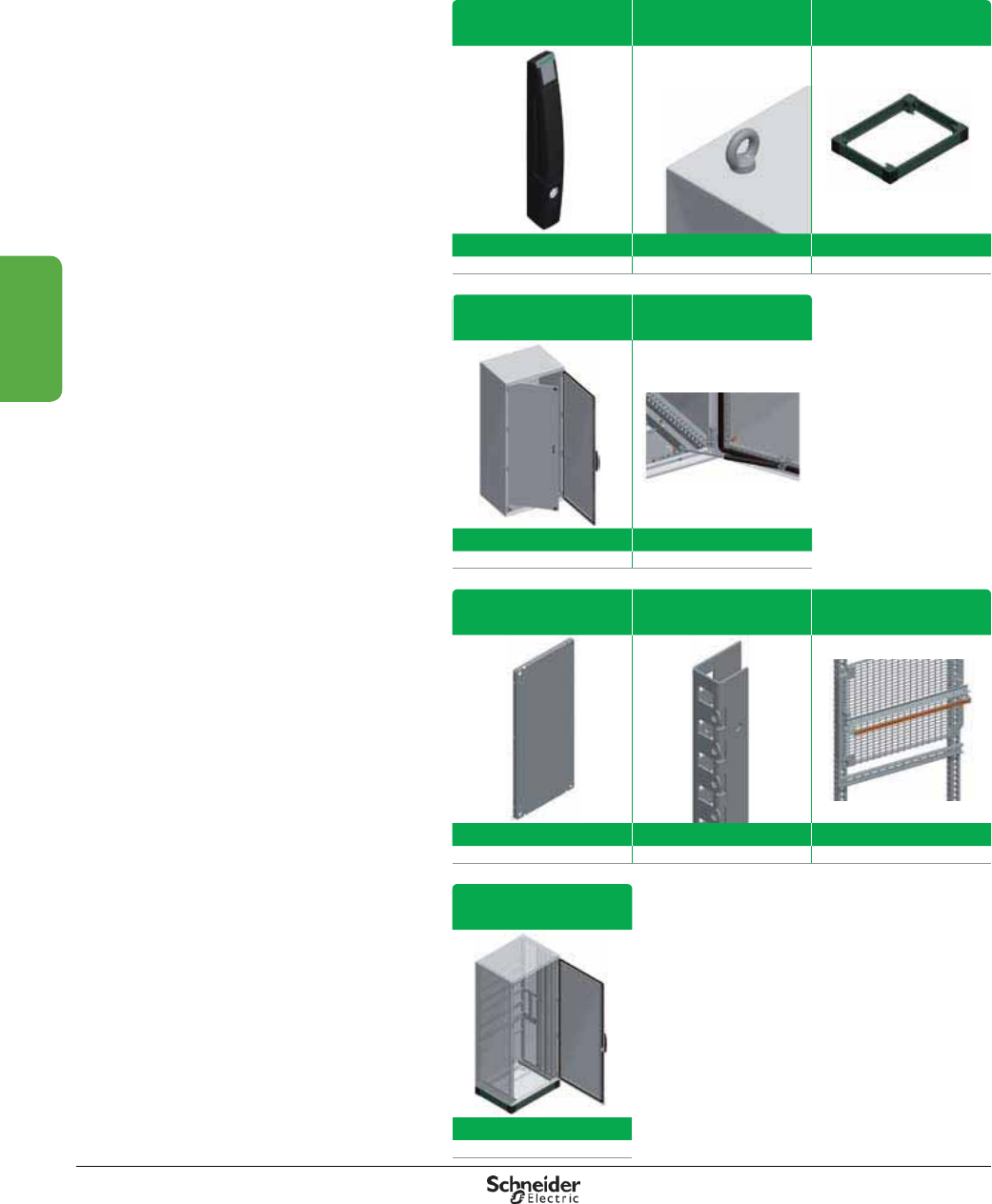 Schneider Electric