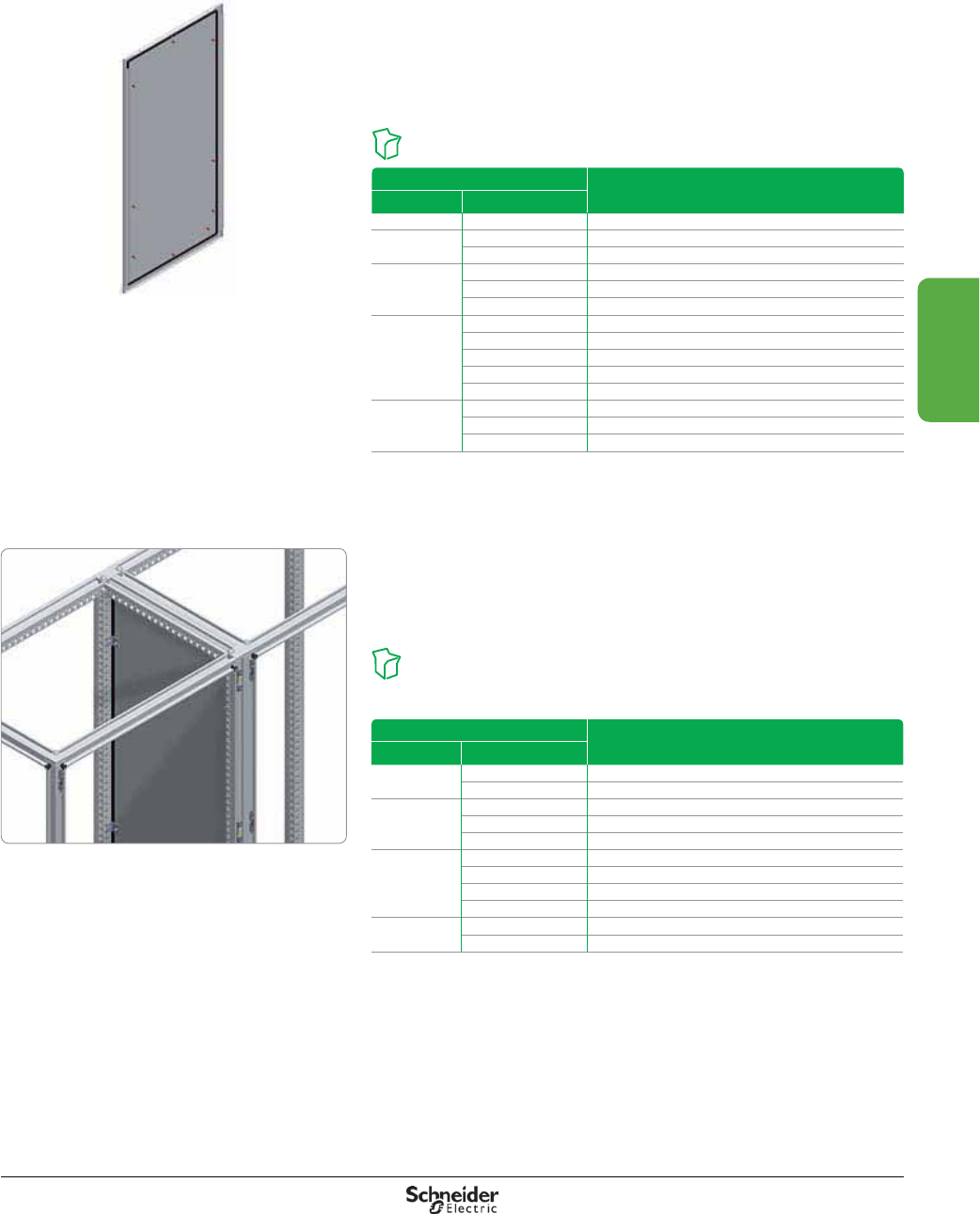 Schneider Electric