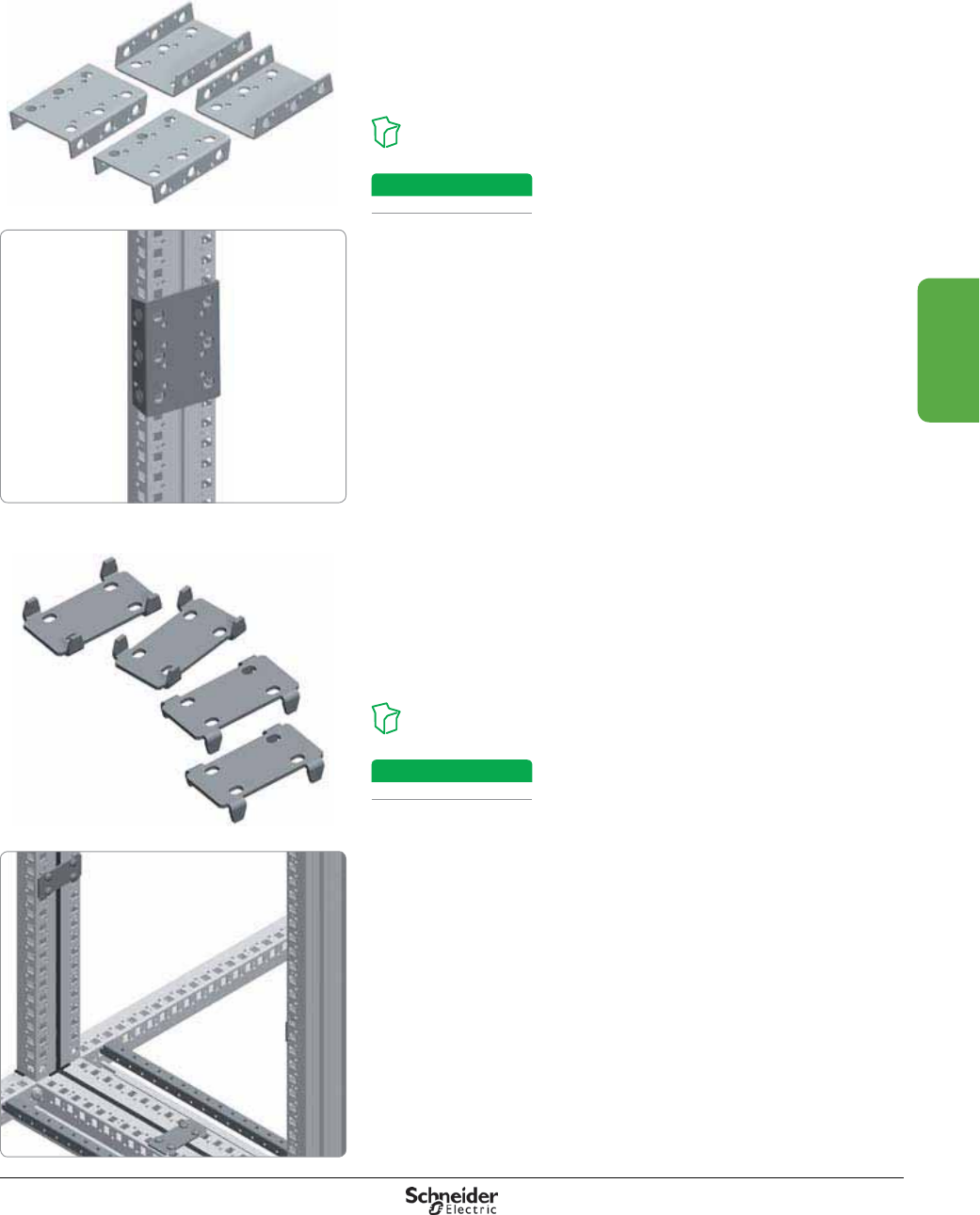 Schneider Electric