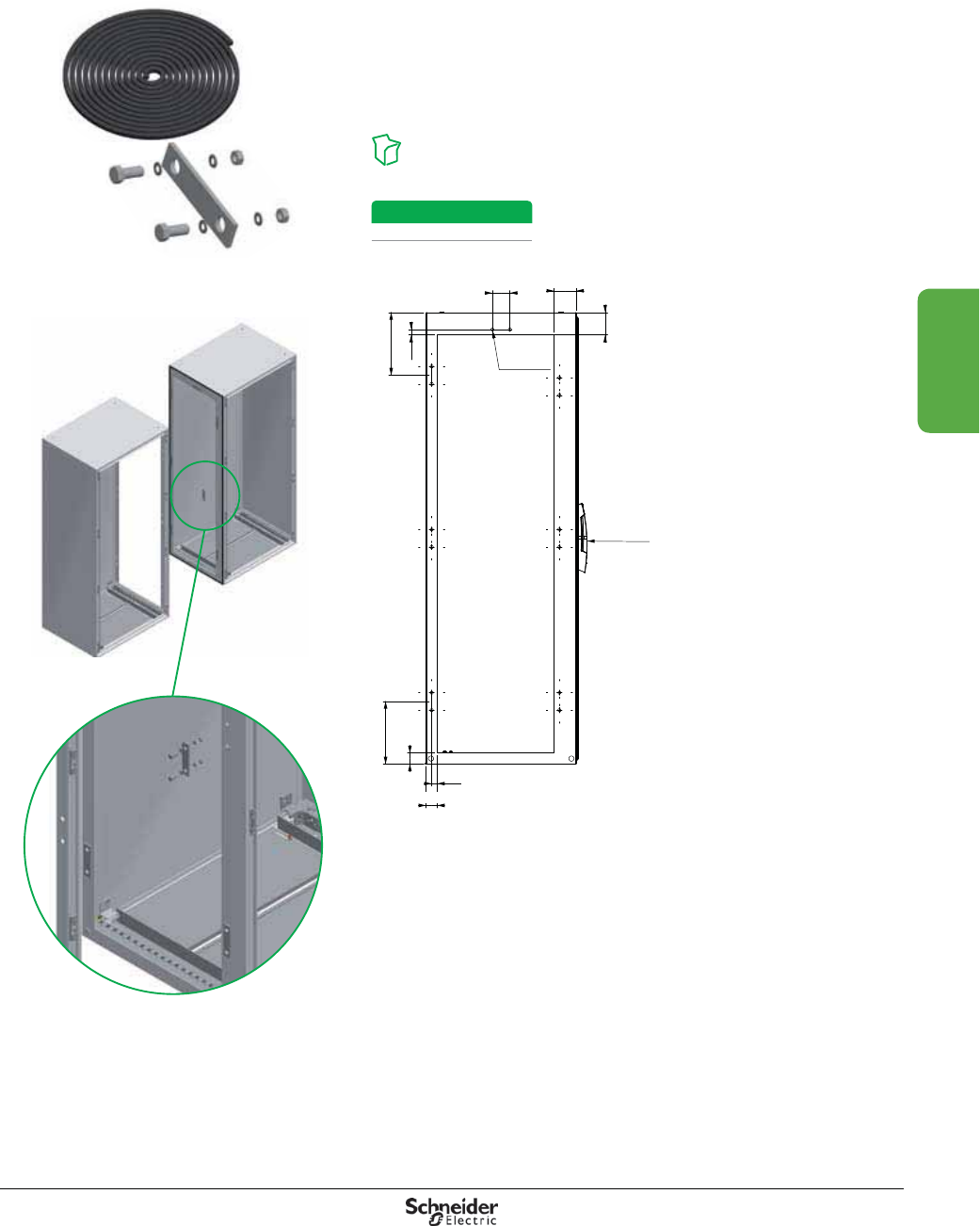 Schneider Electric