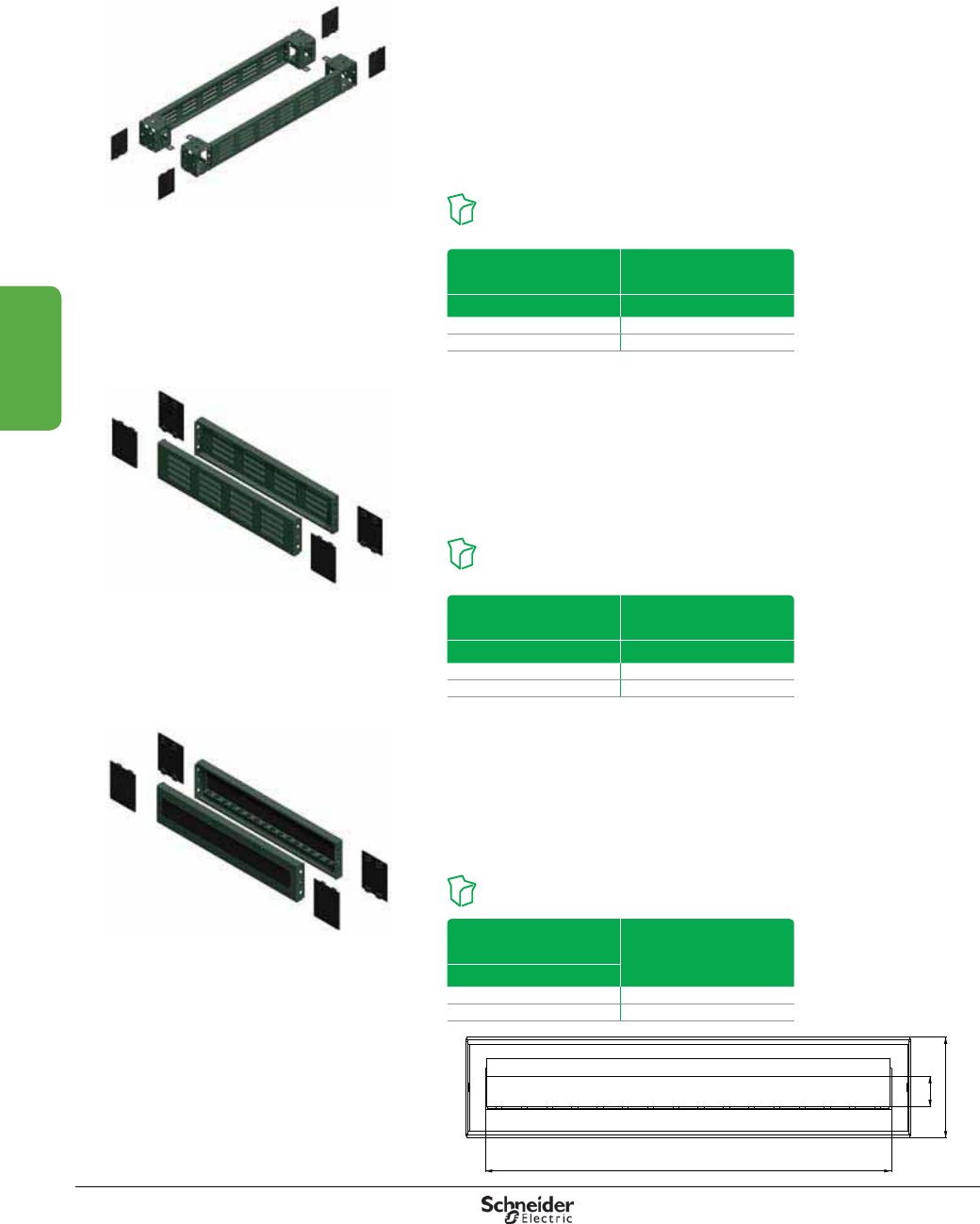 Schneider
Electric