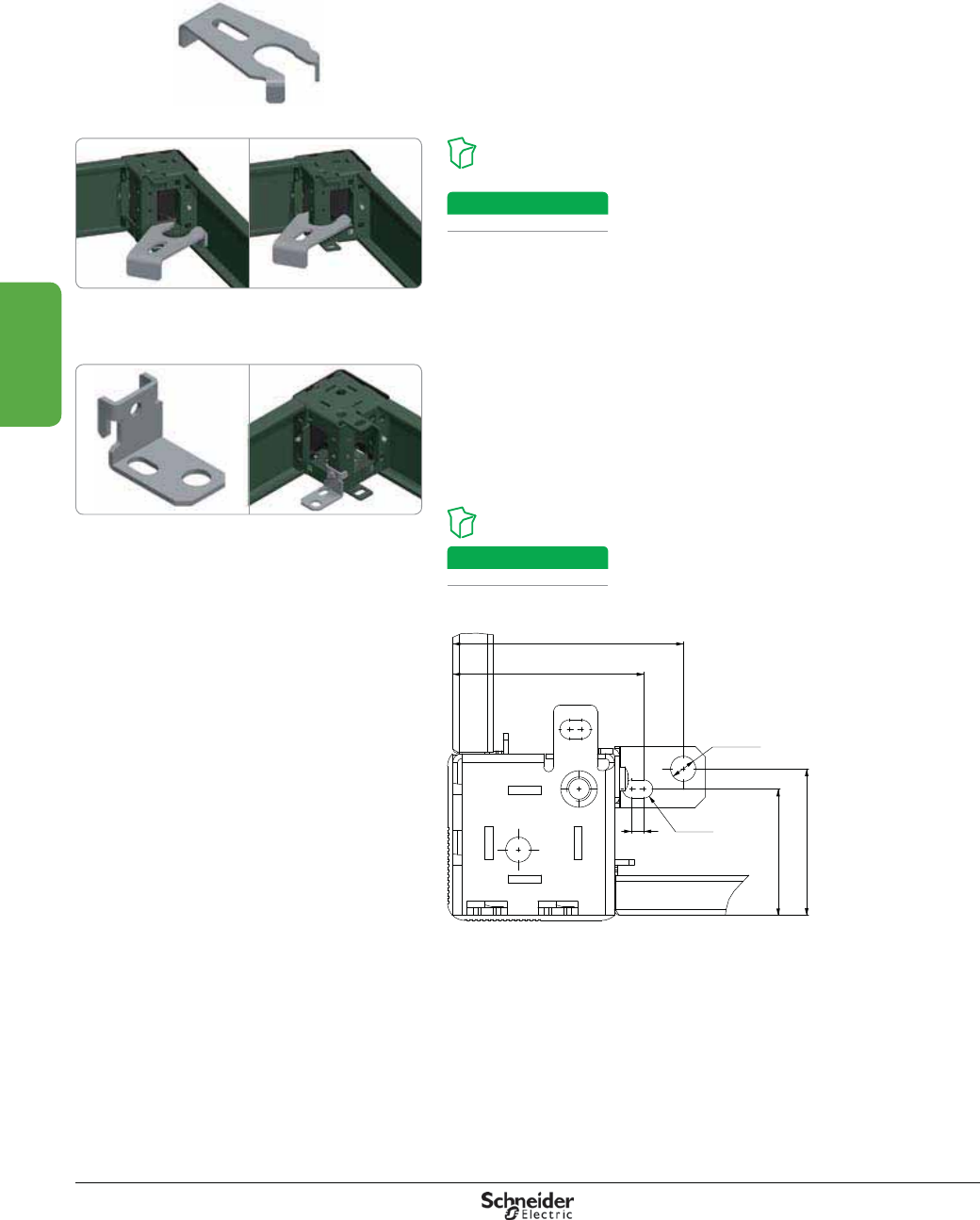 Schneider Electric