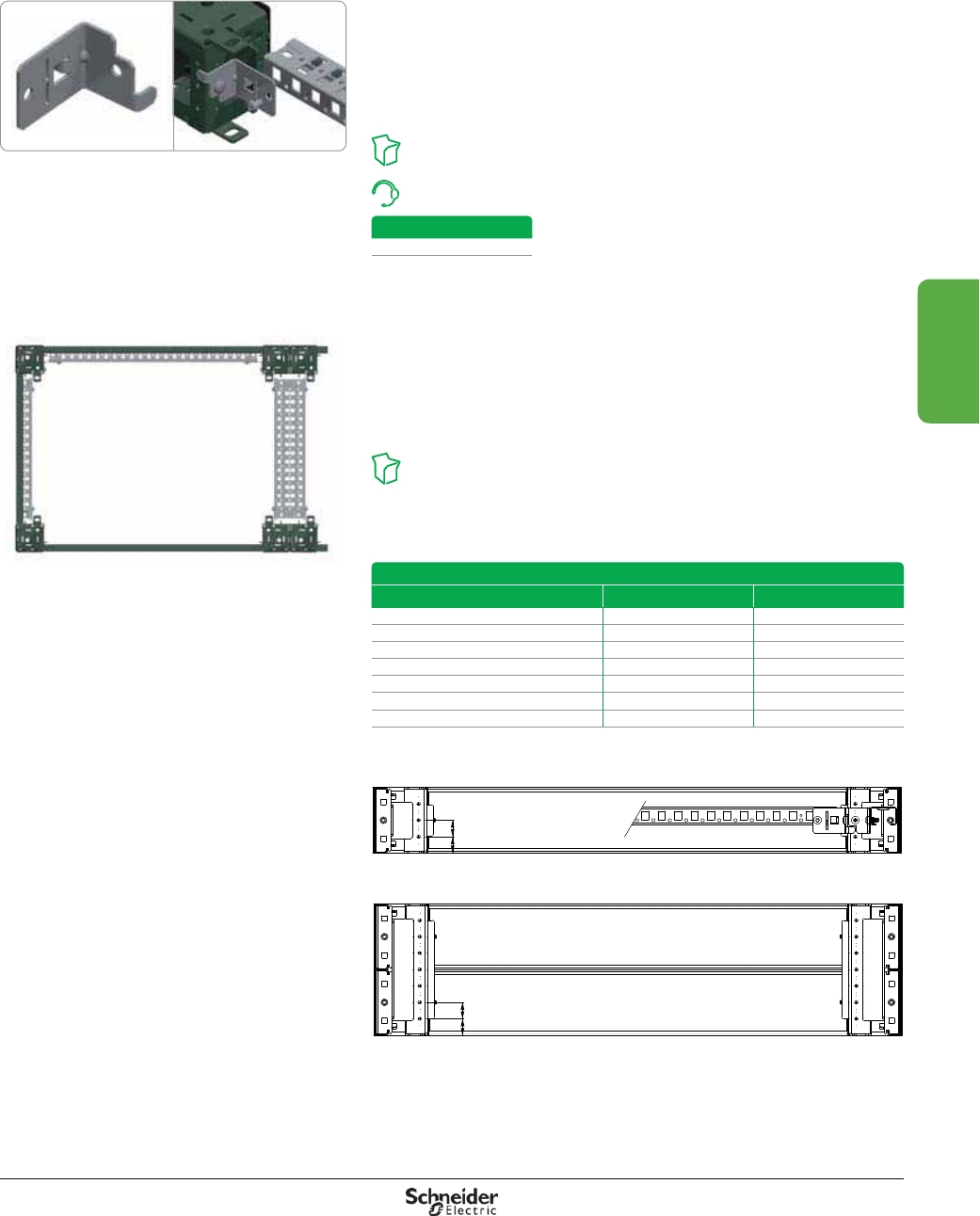 Schneider Electric