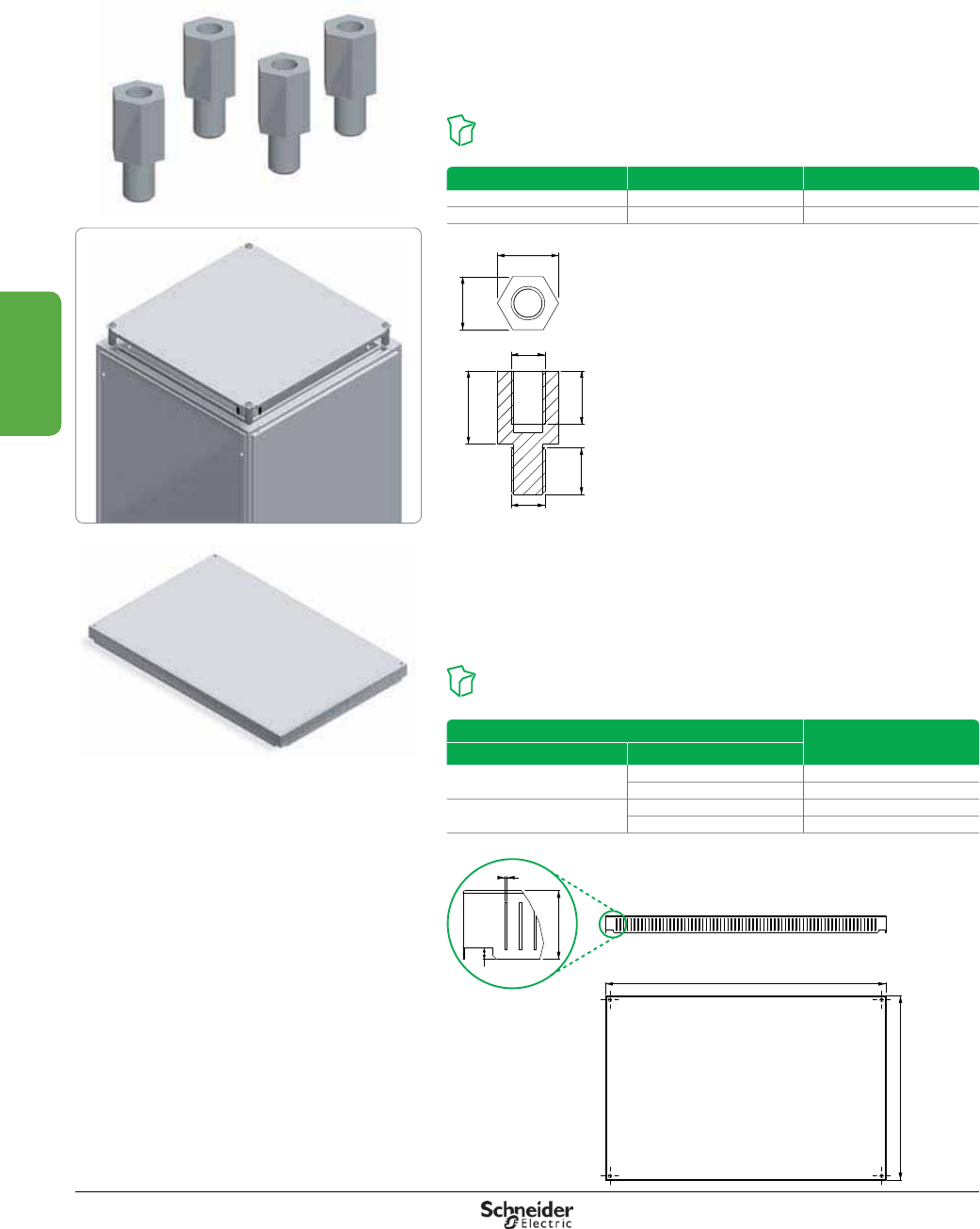 Schneider Electric