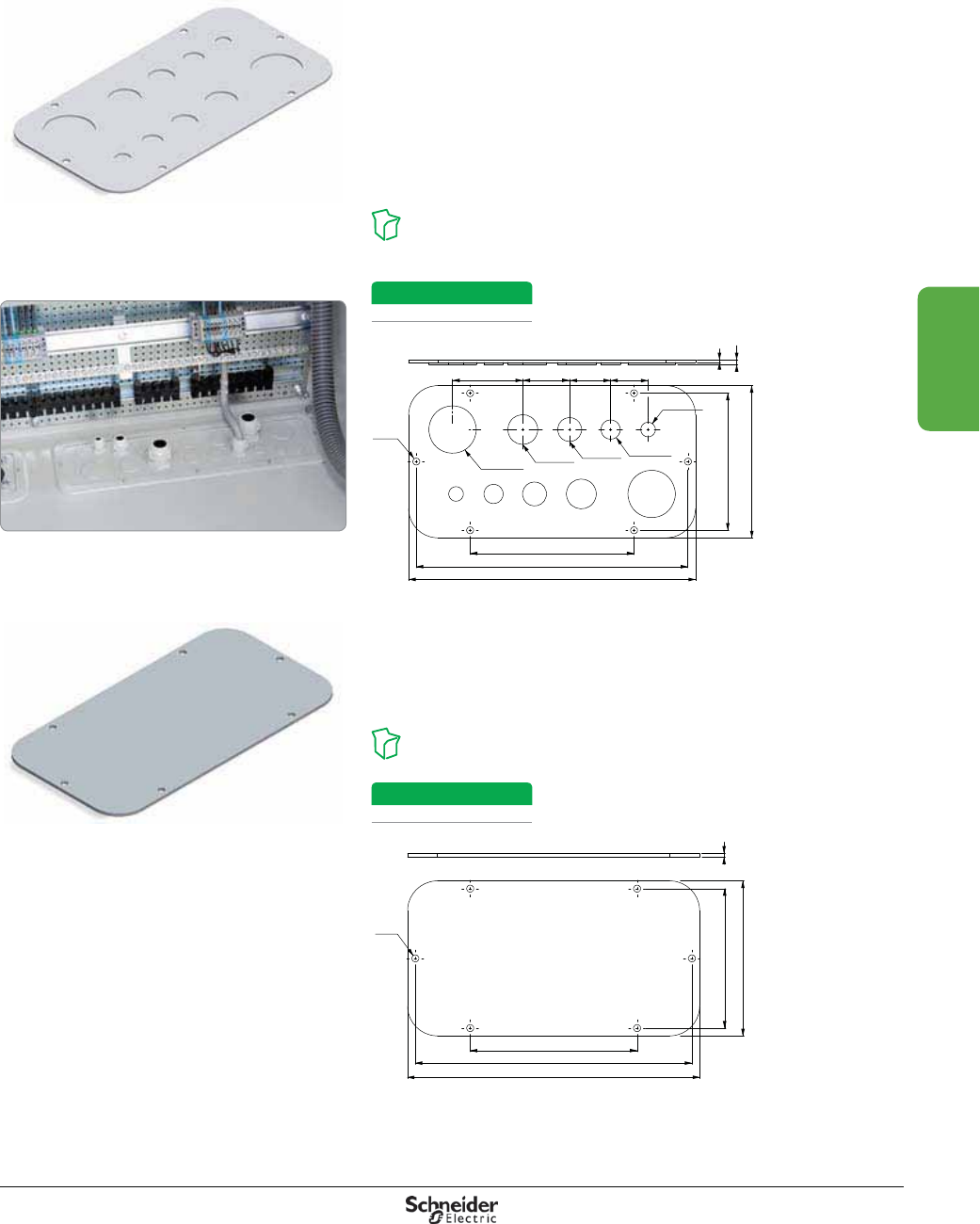 Schneider Electric