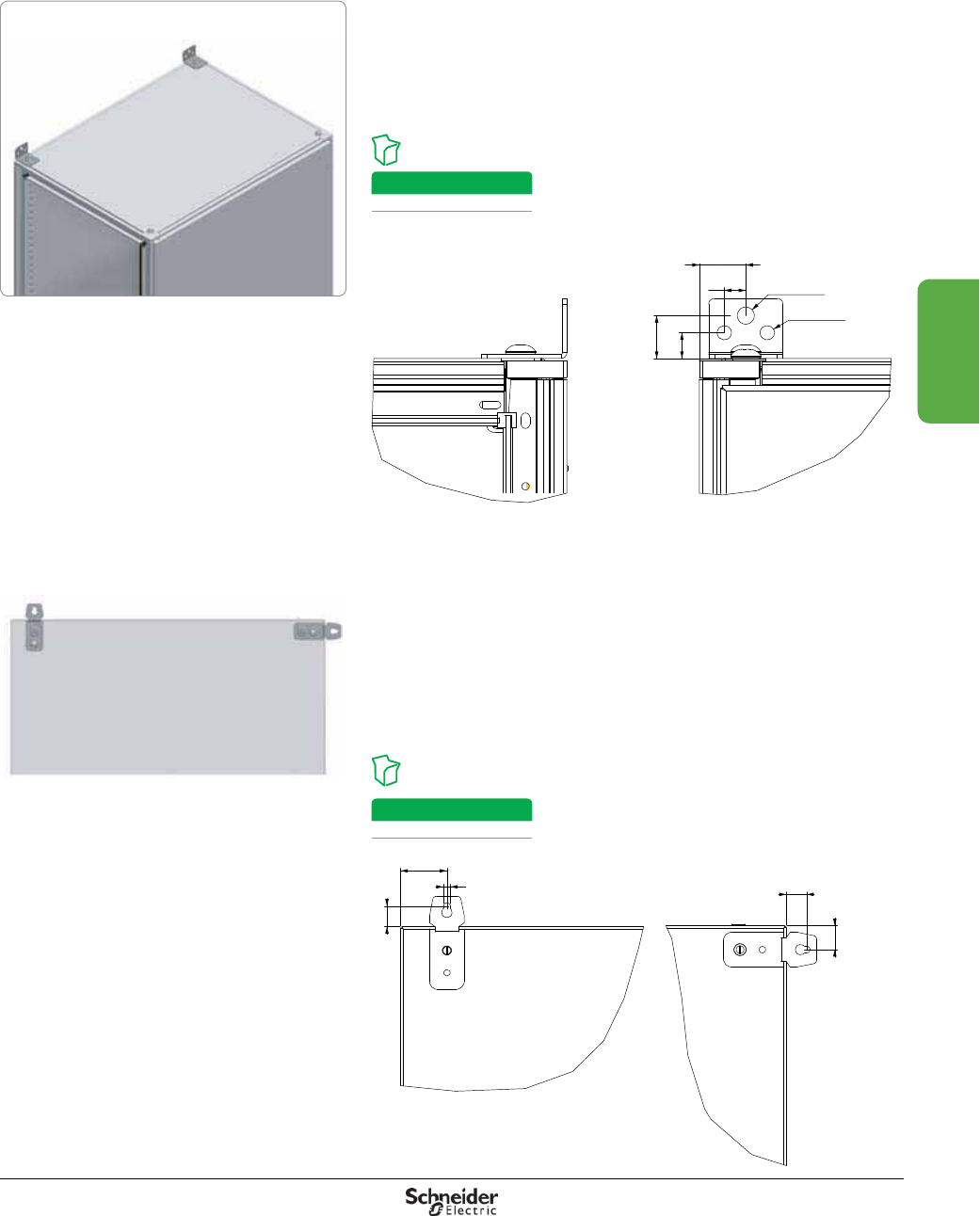 Schneider Electric