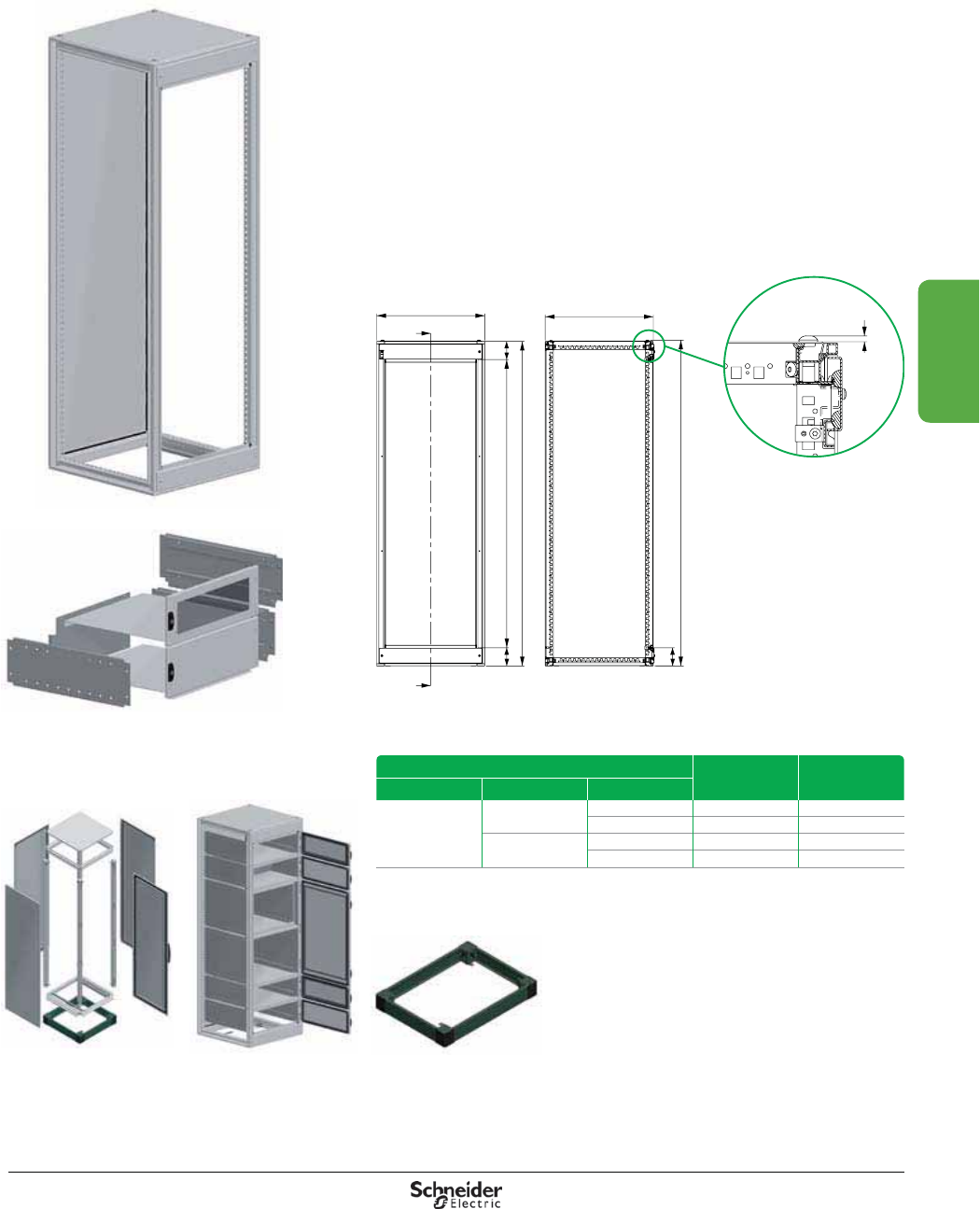 Schneider Electric