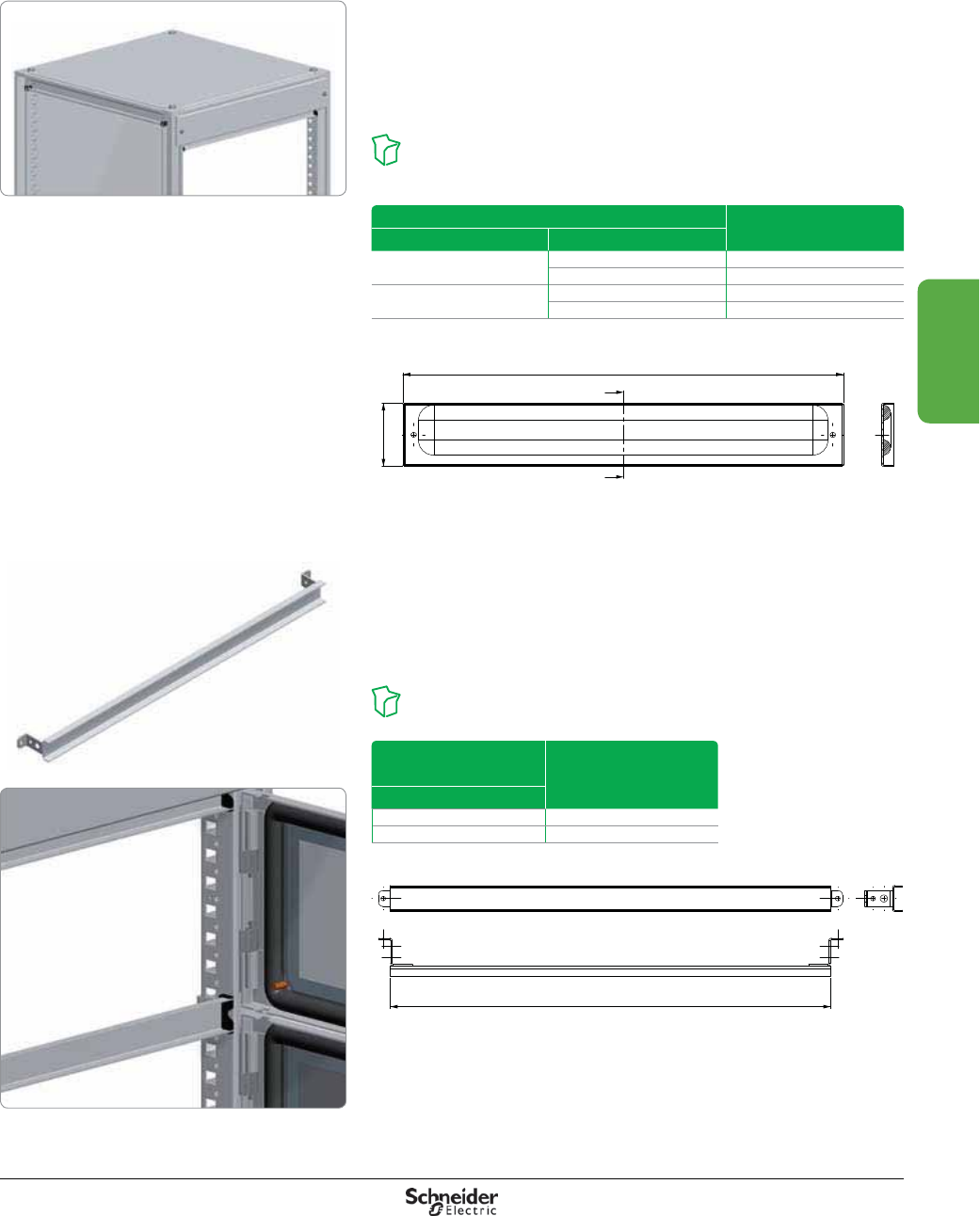 Schneider Electric