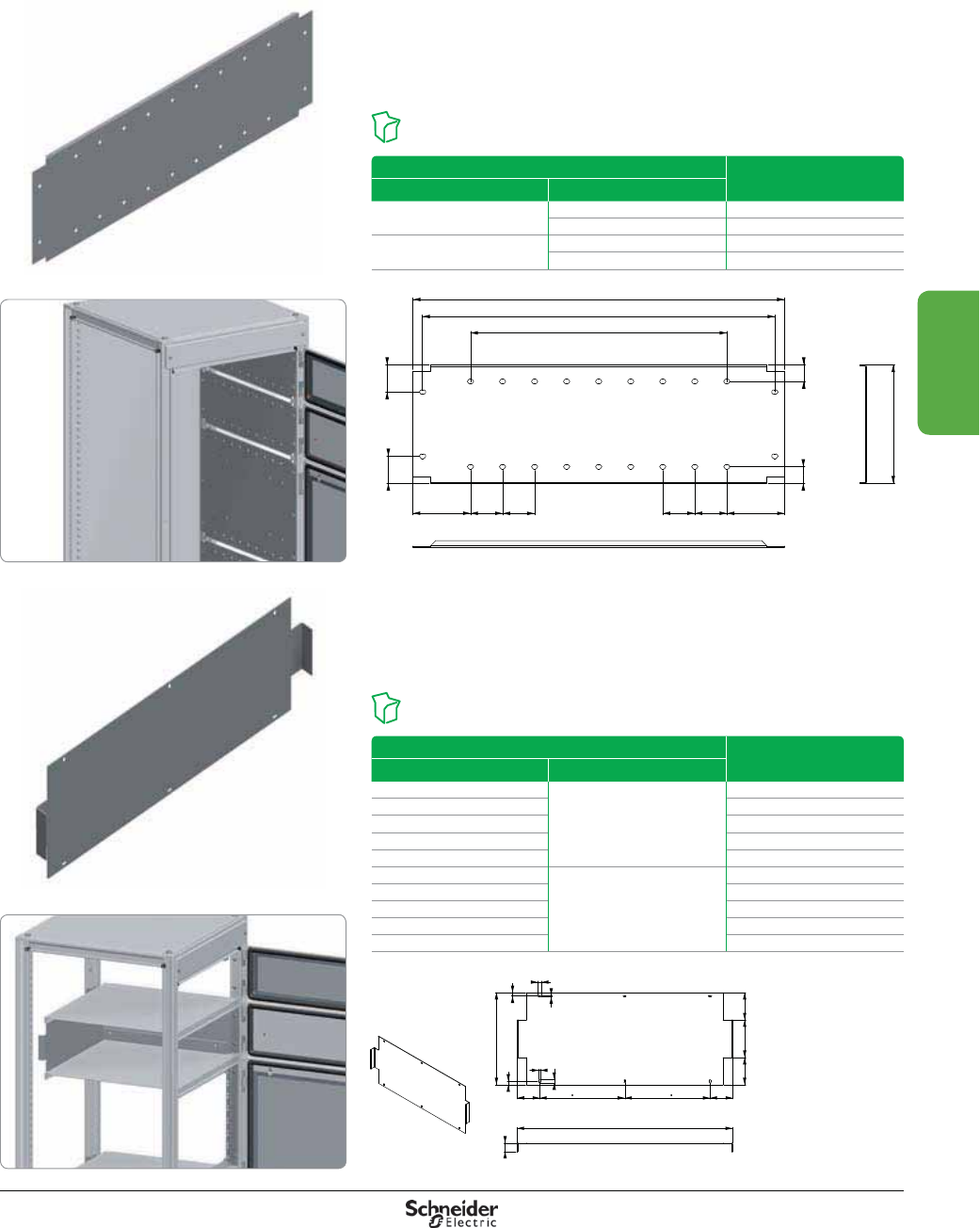 Schneider Electric