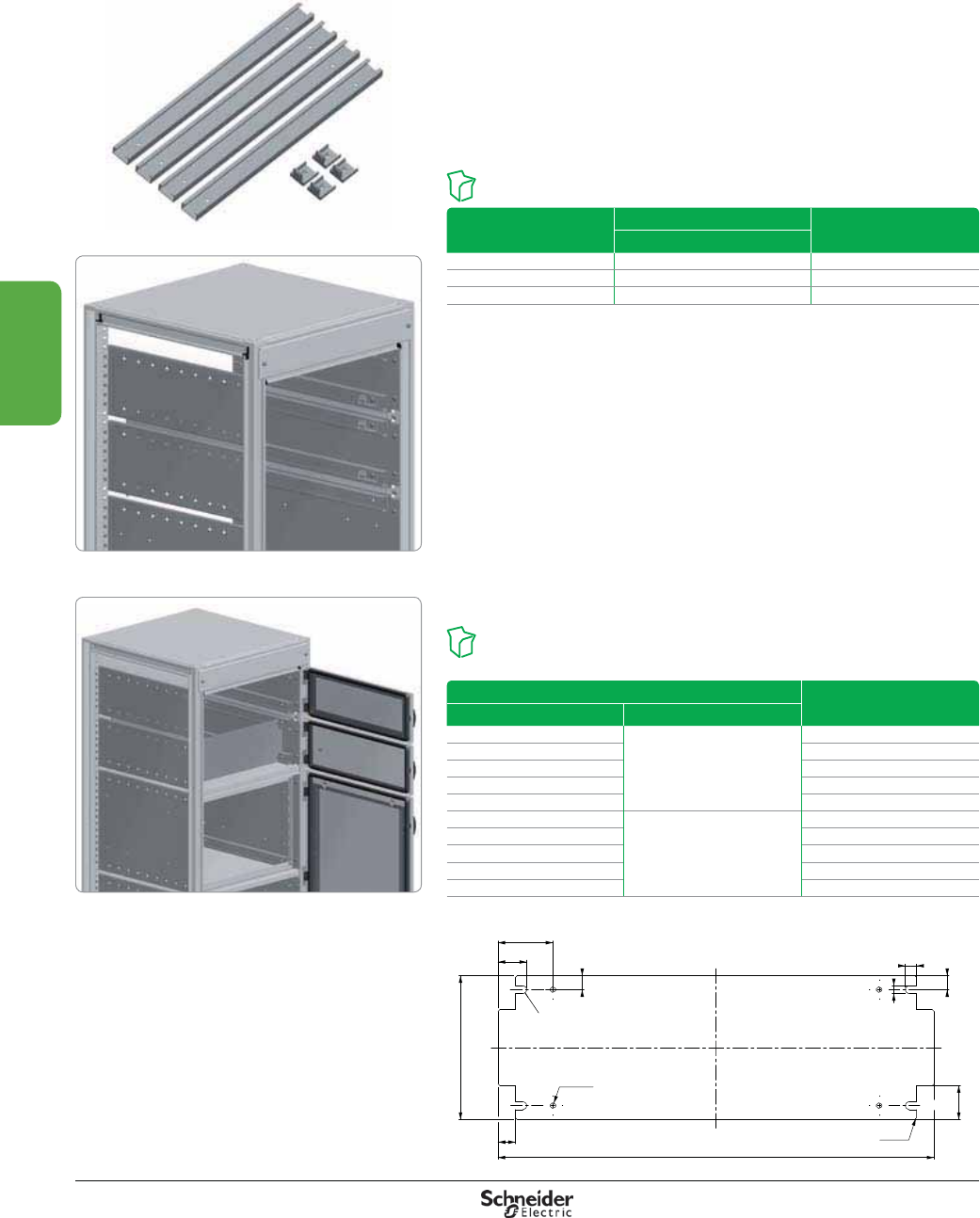 Schneider Electric