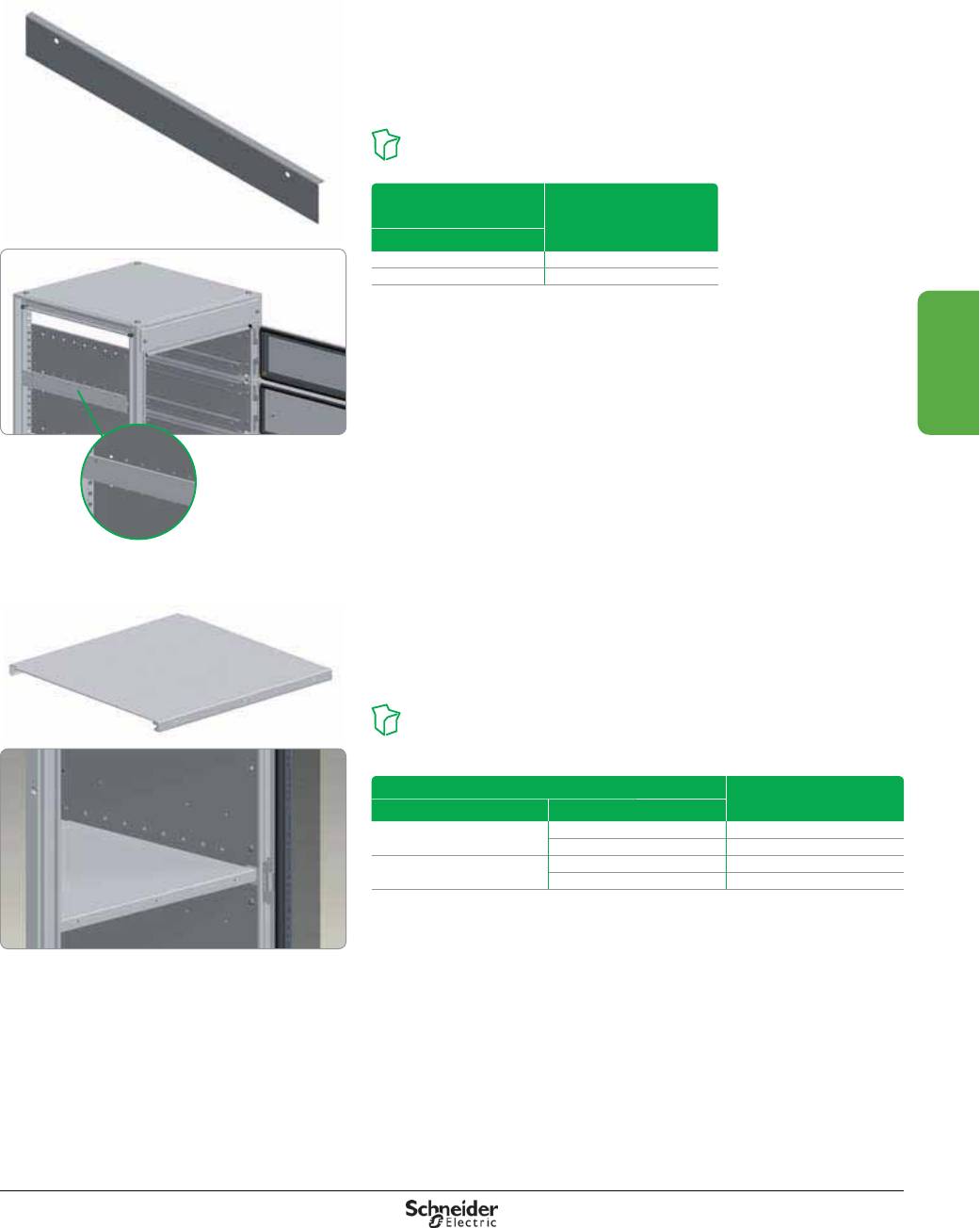 Schneider Electric