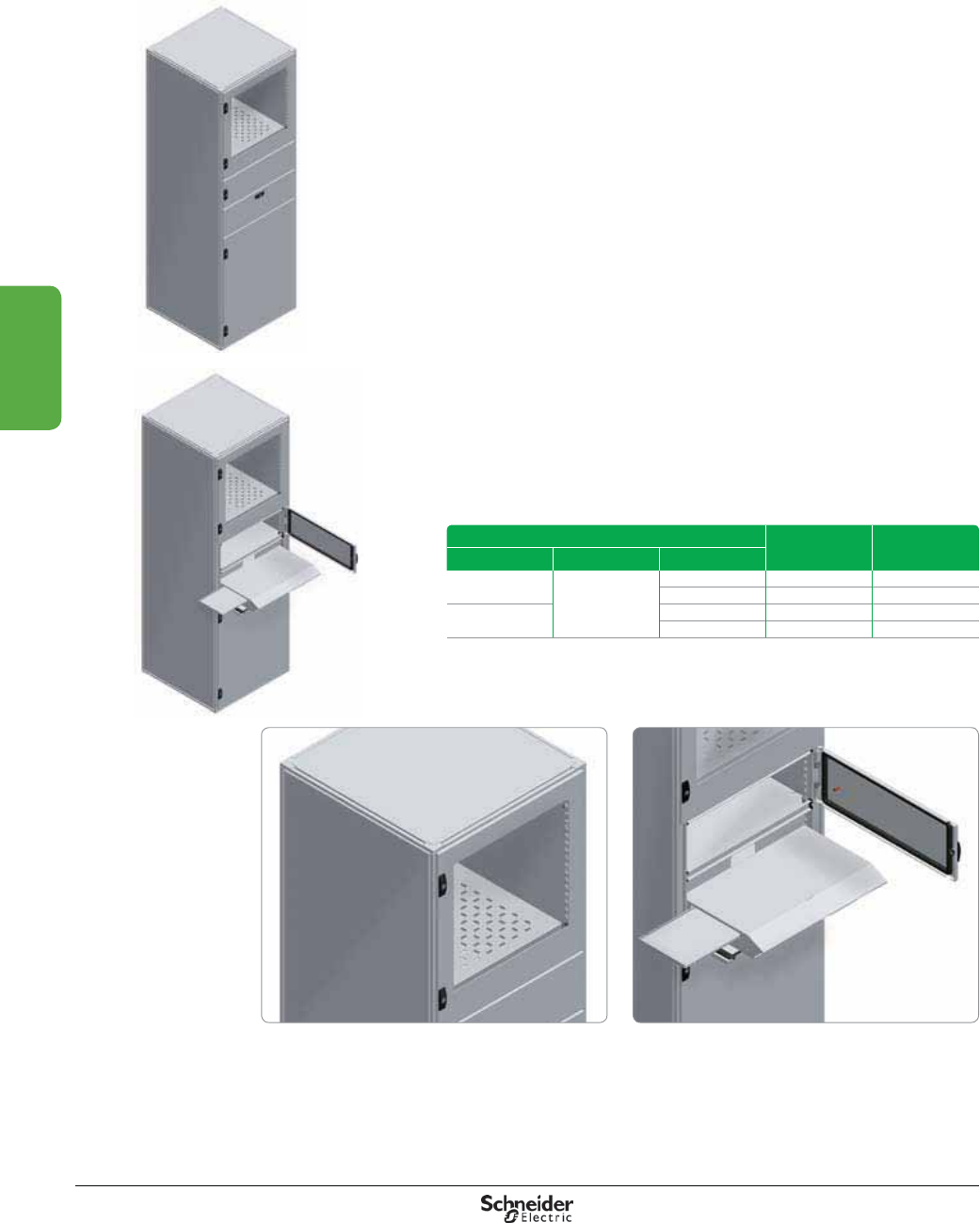 Schneider Electric