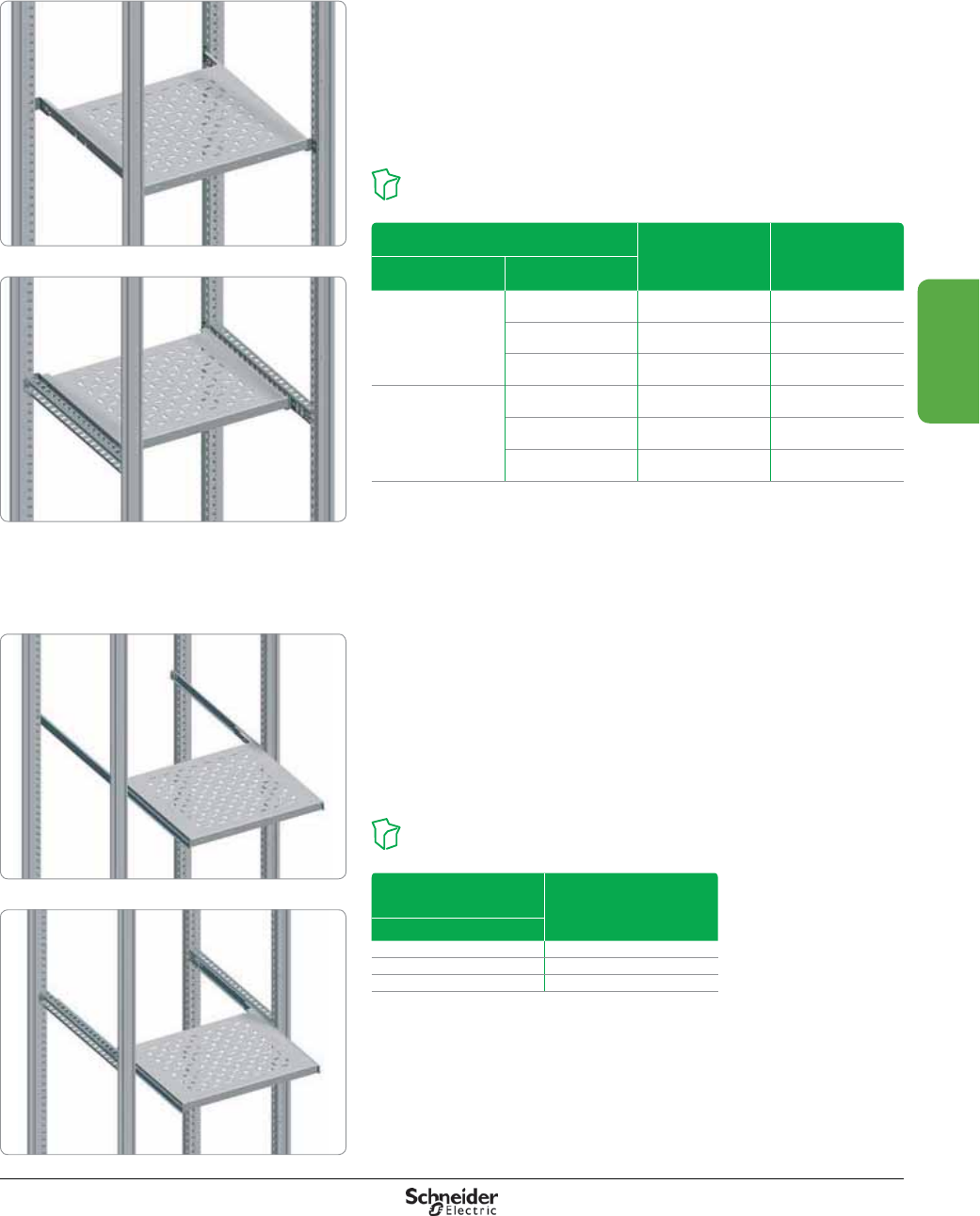 Schneider Electric