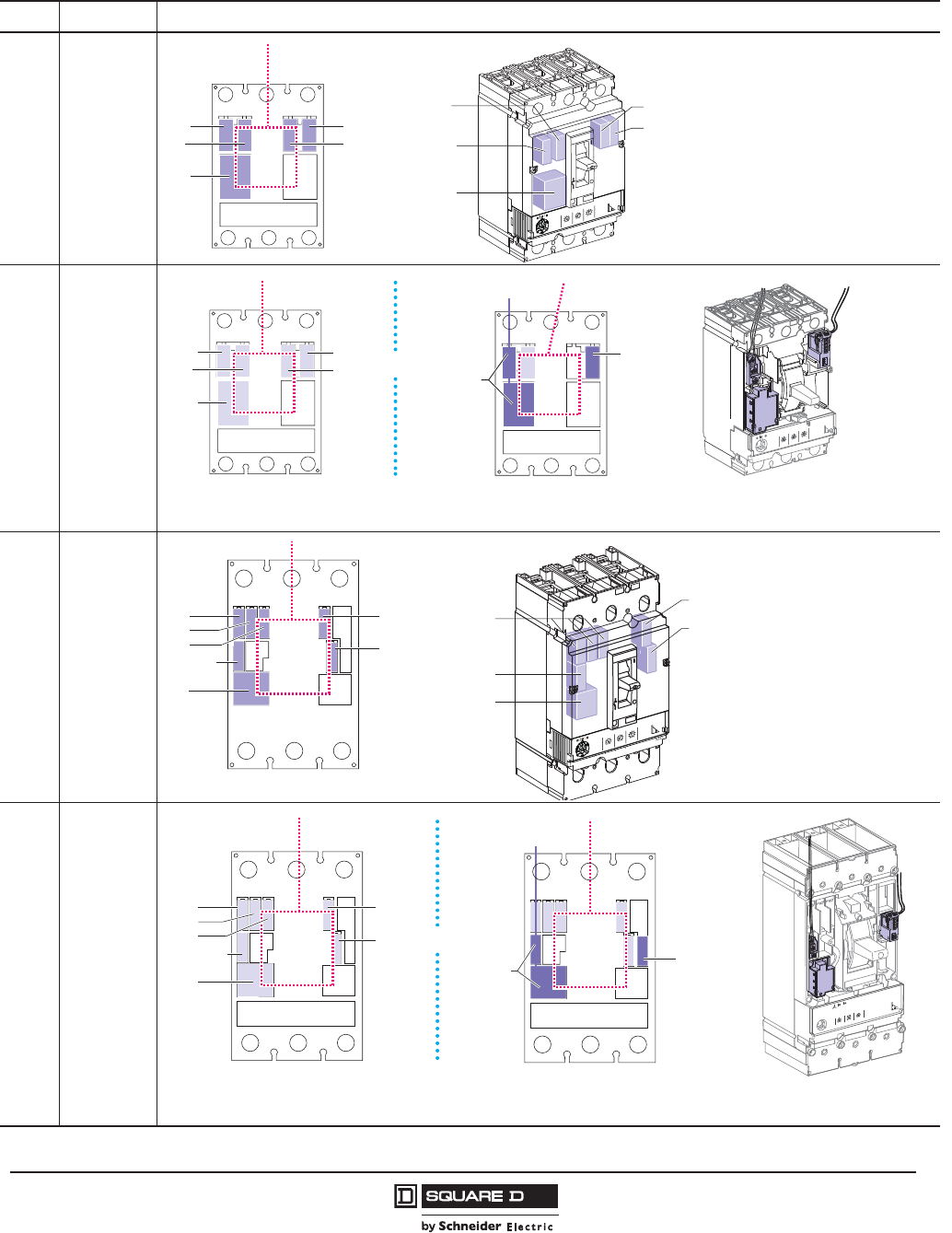 SQUARE D

by Schneider Electric