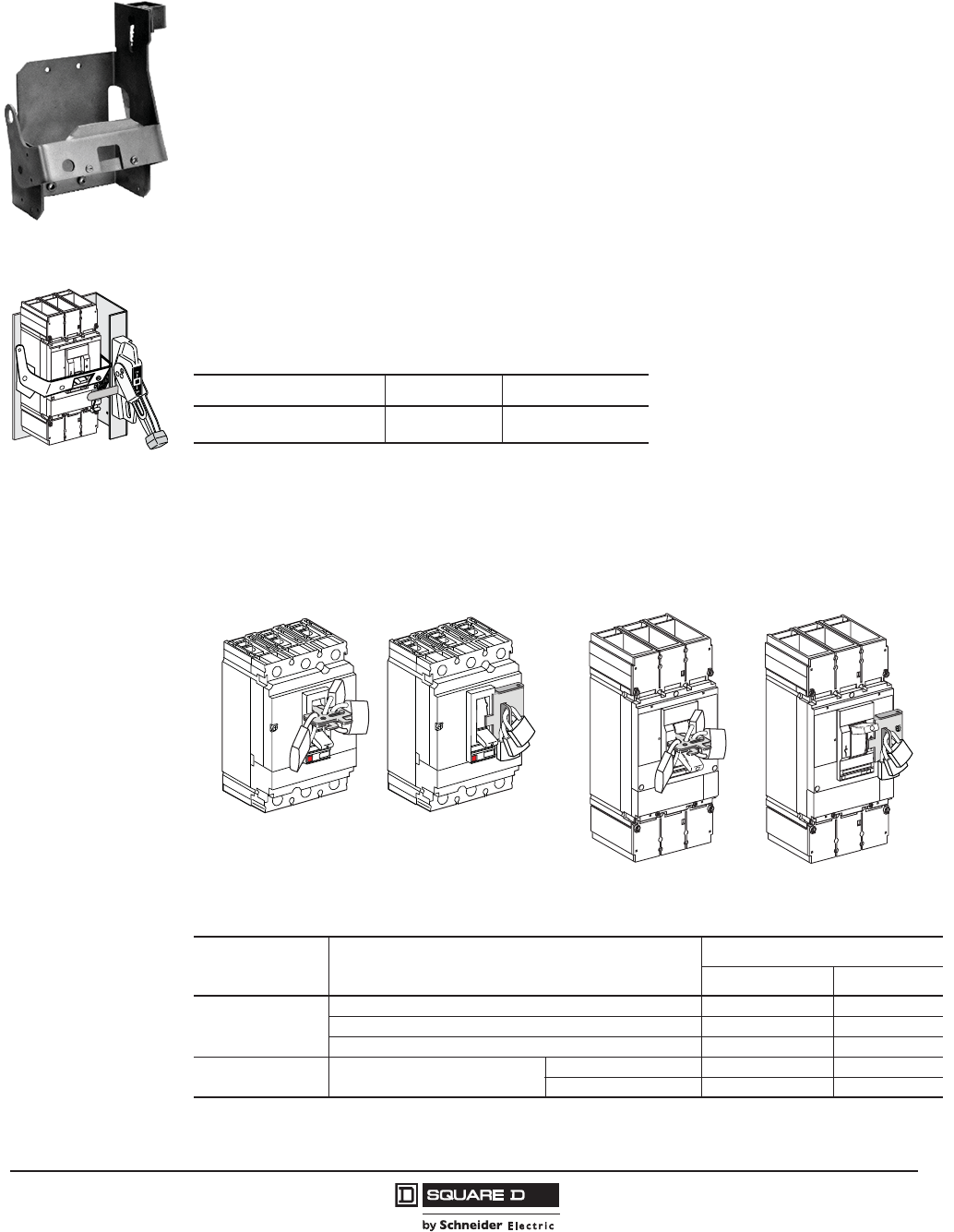 SQUARE D

by Schneider Electric