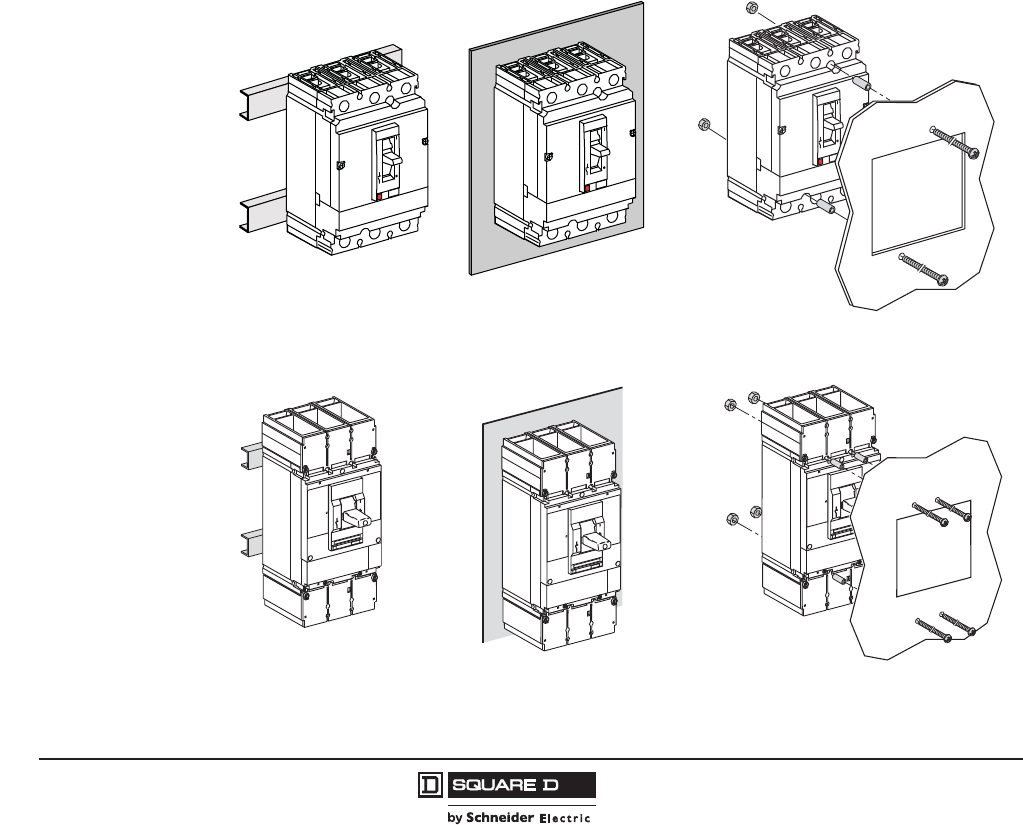 D SQUARE D
by Schneider Electric