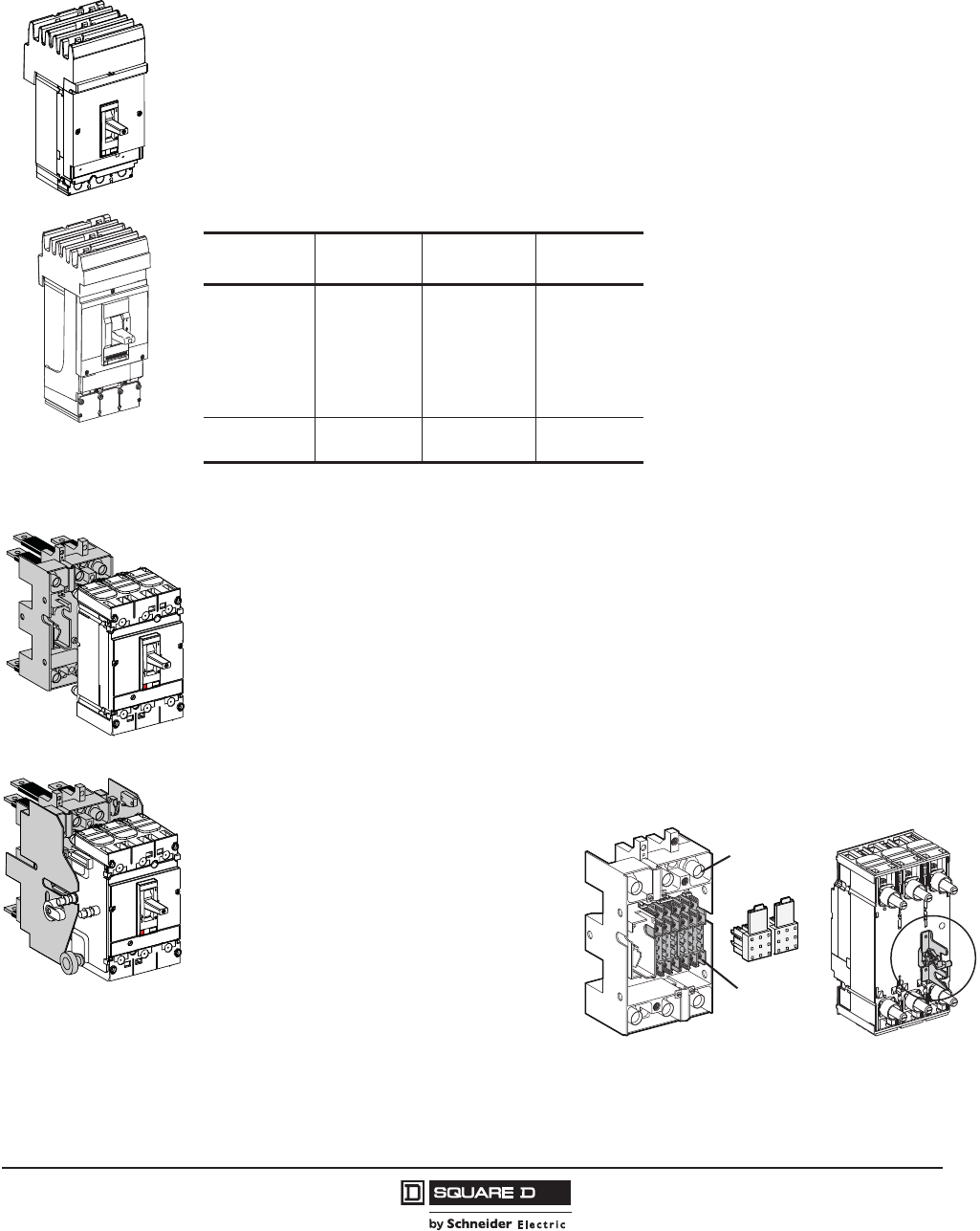 SQUARE D

by Schneider Electric