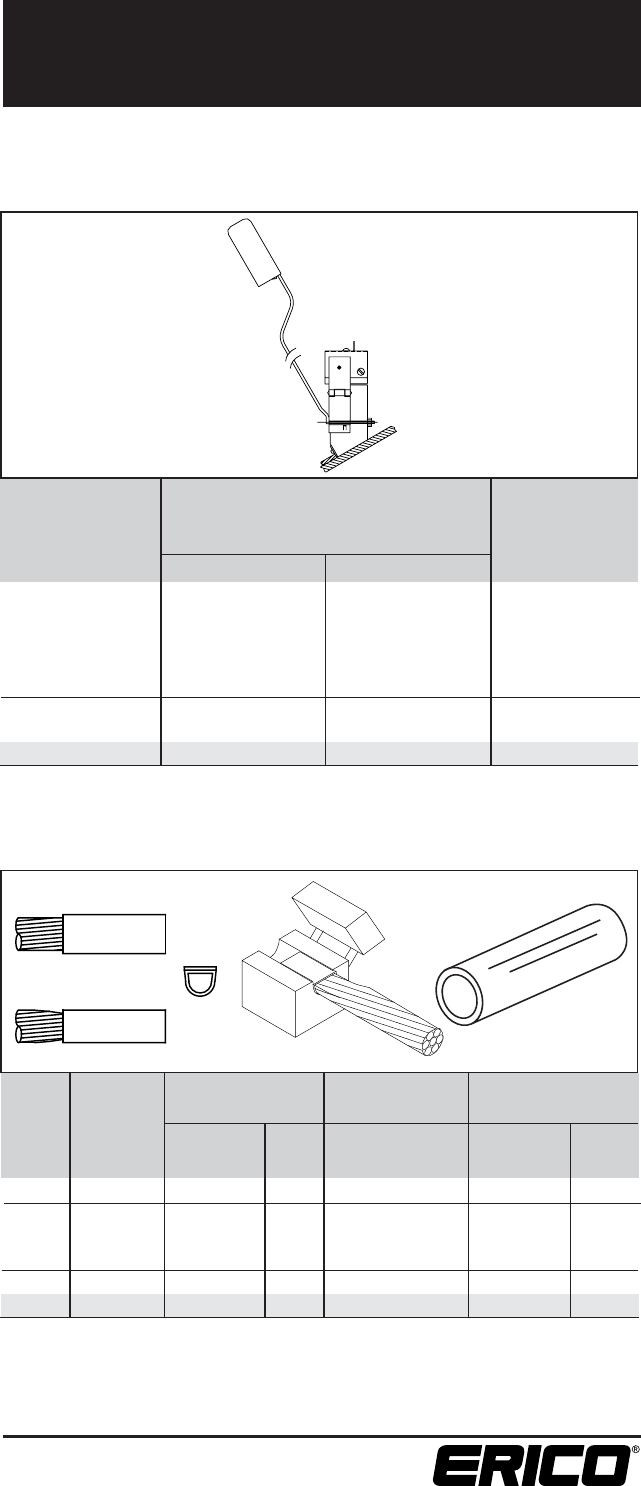 ERICO®