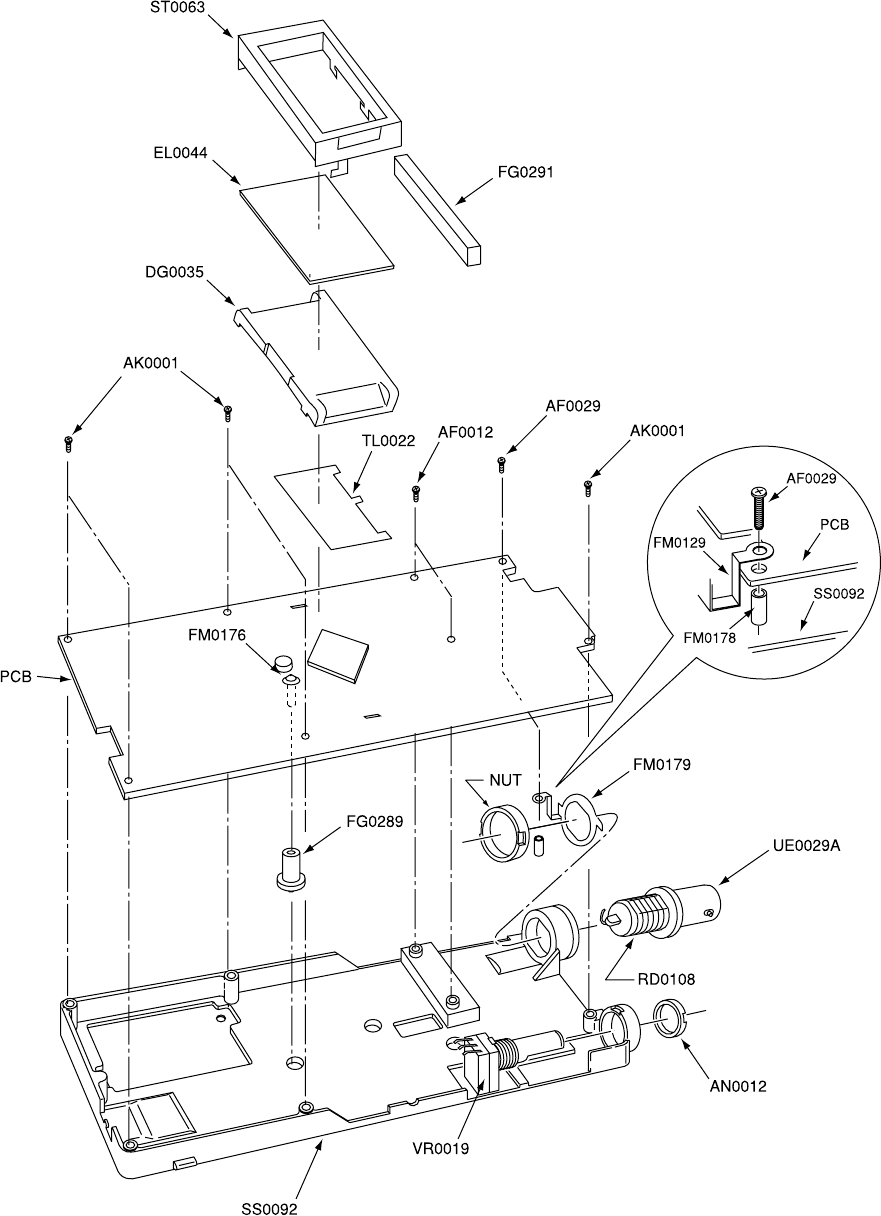 ST0063

EL0044

FG0291

DG0035

AK0001

TL0022

AF0012

AF0029

AK0001

AF0029

PCB

FM0129

SS0092

FM0178

FM0176

PCB

NUT

FM0179

FG0289

UE0029A

RD0108

AN0012

VR0019

SS0092