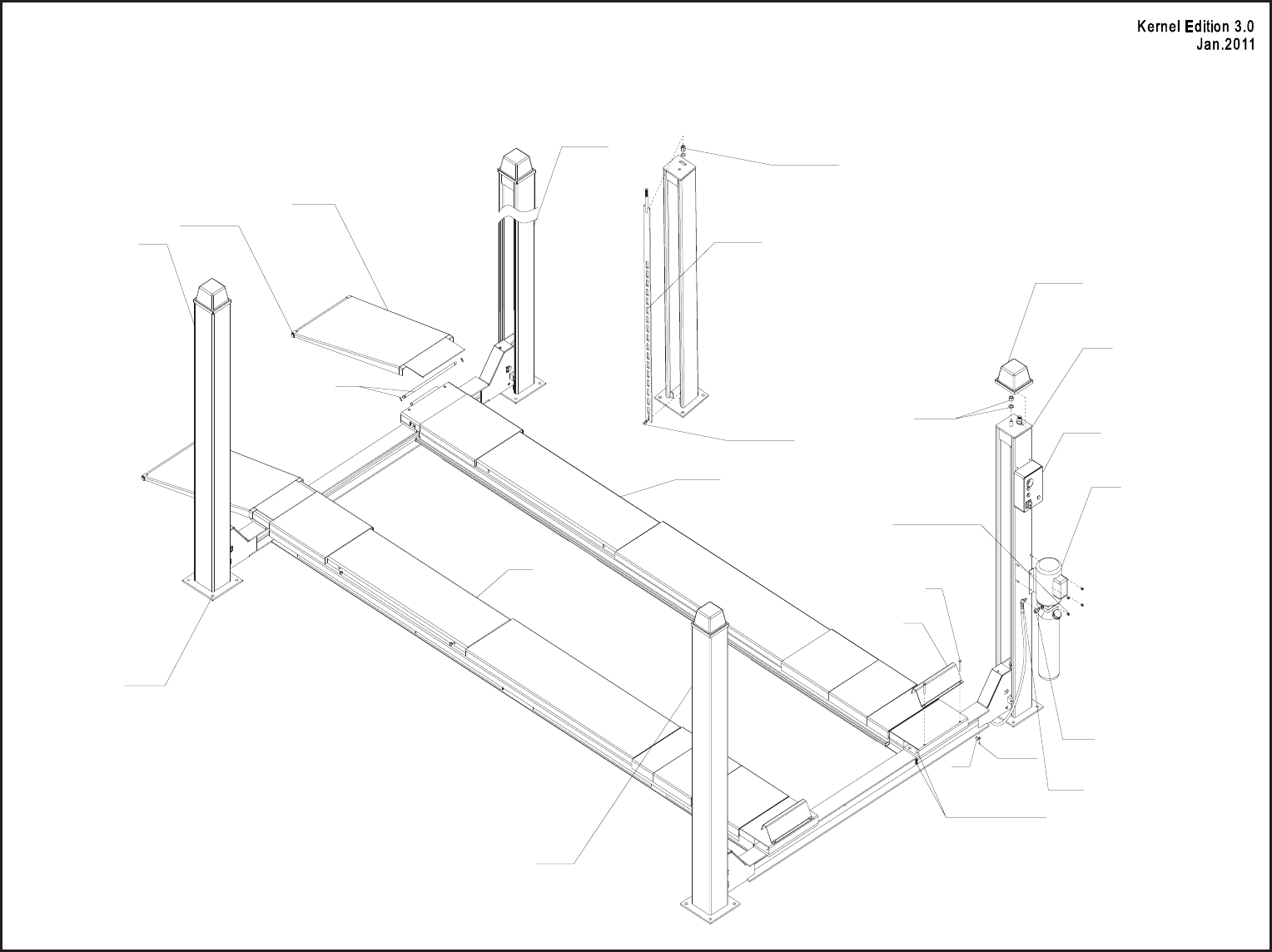 Kernel Edition 3.0
Jan.2011