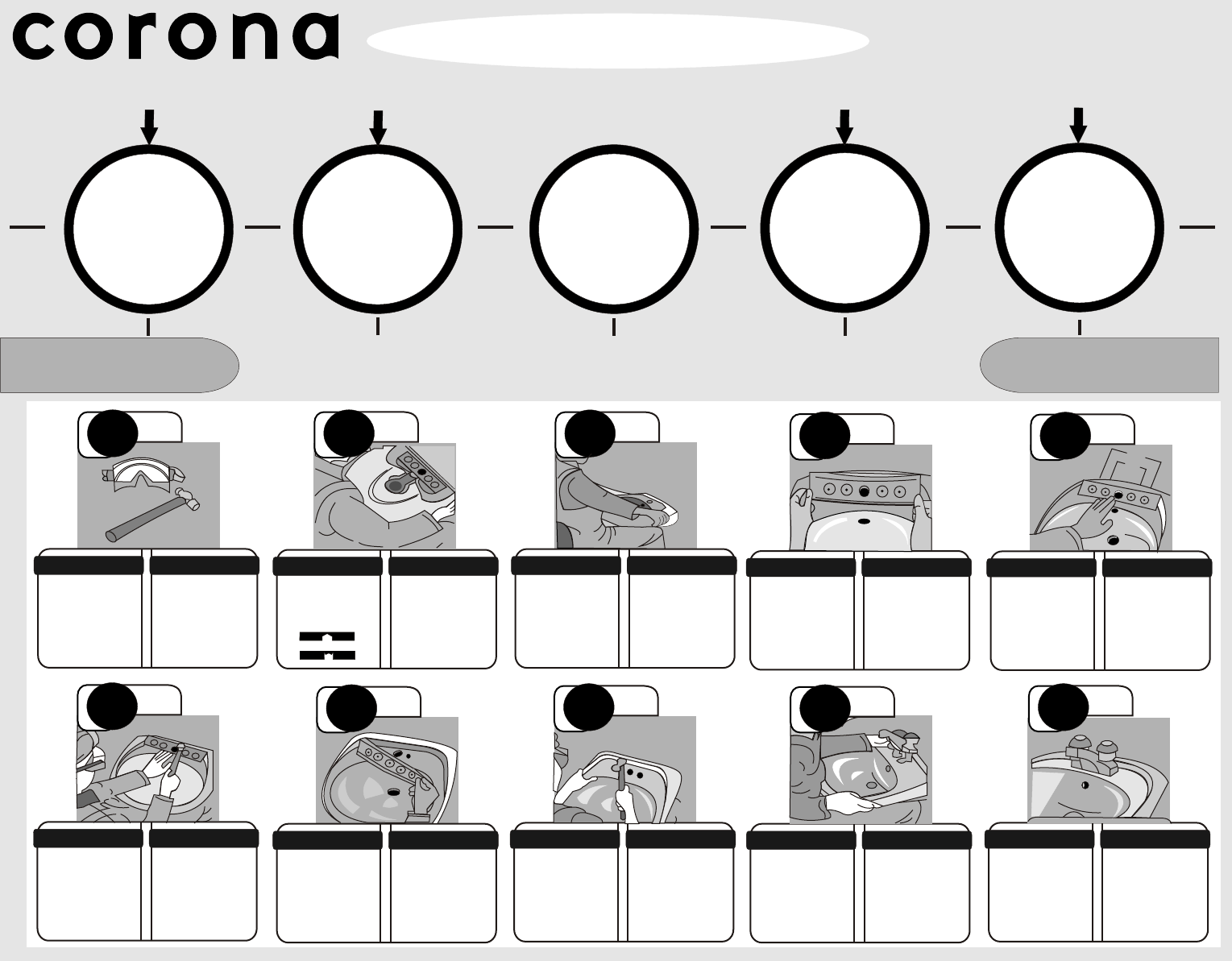 corona